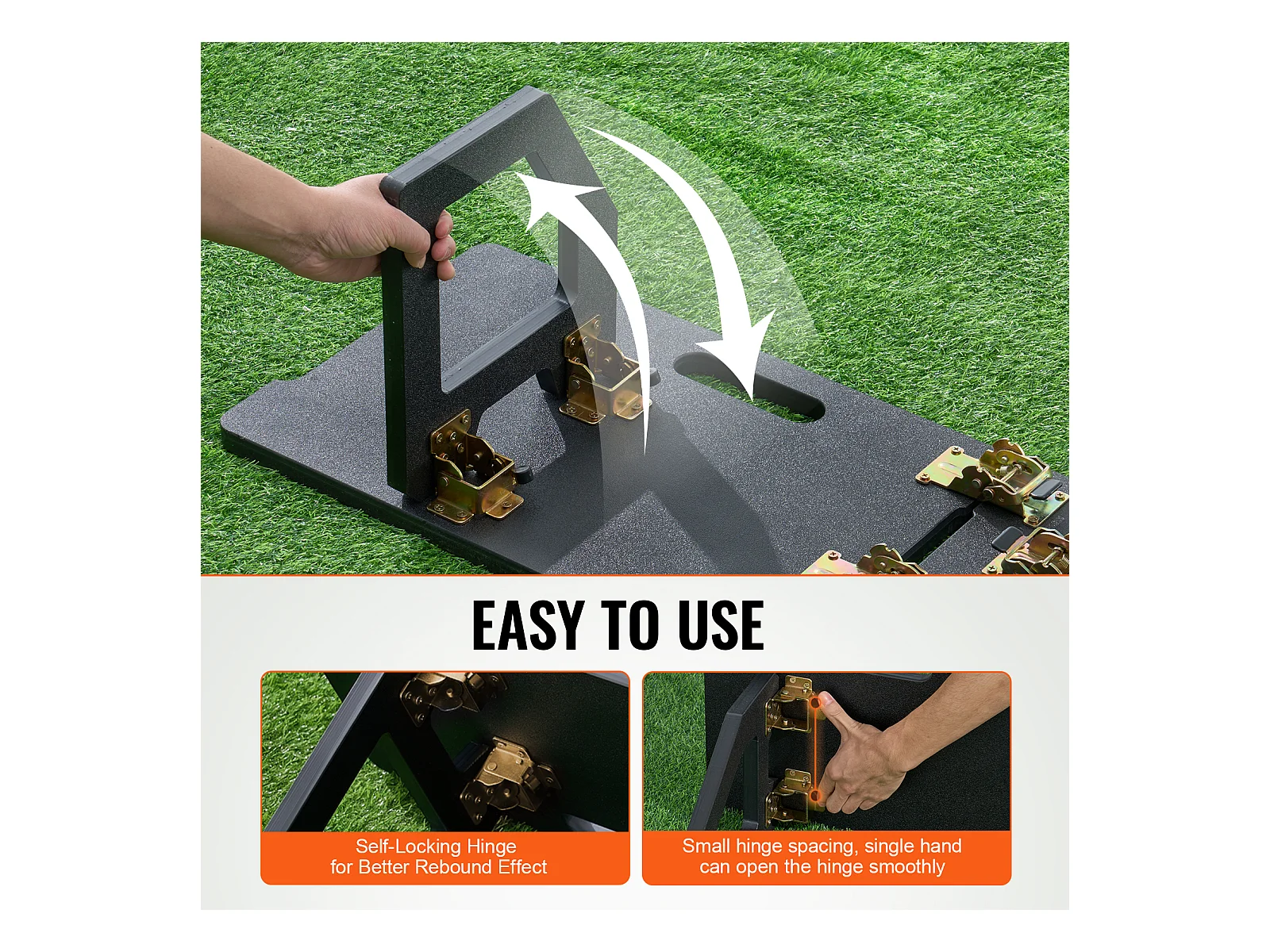 EASY TO USE

Self-Locking Hinge
for Better Rebound Effect

Small hinge spacing, single hand
can open the hinge smoothly