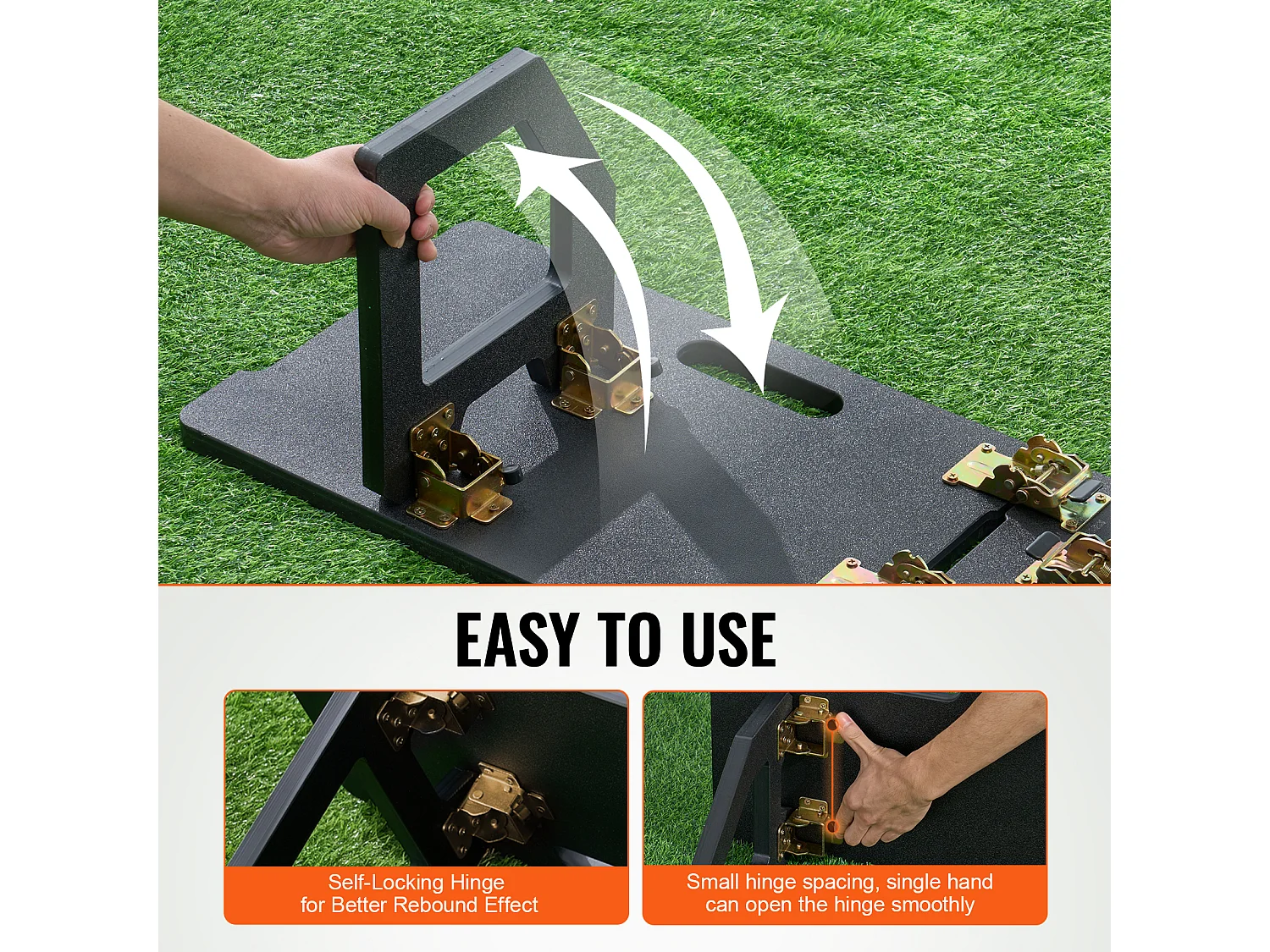 EASY TO USE

Self-Locking Hinge
for Better Rebound Effect

Small hinge spacing, single hand
can open the hinge smoothly