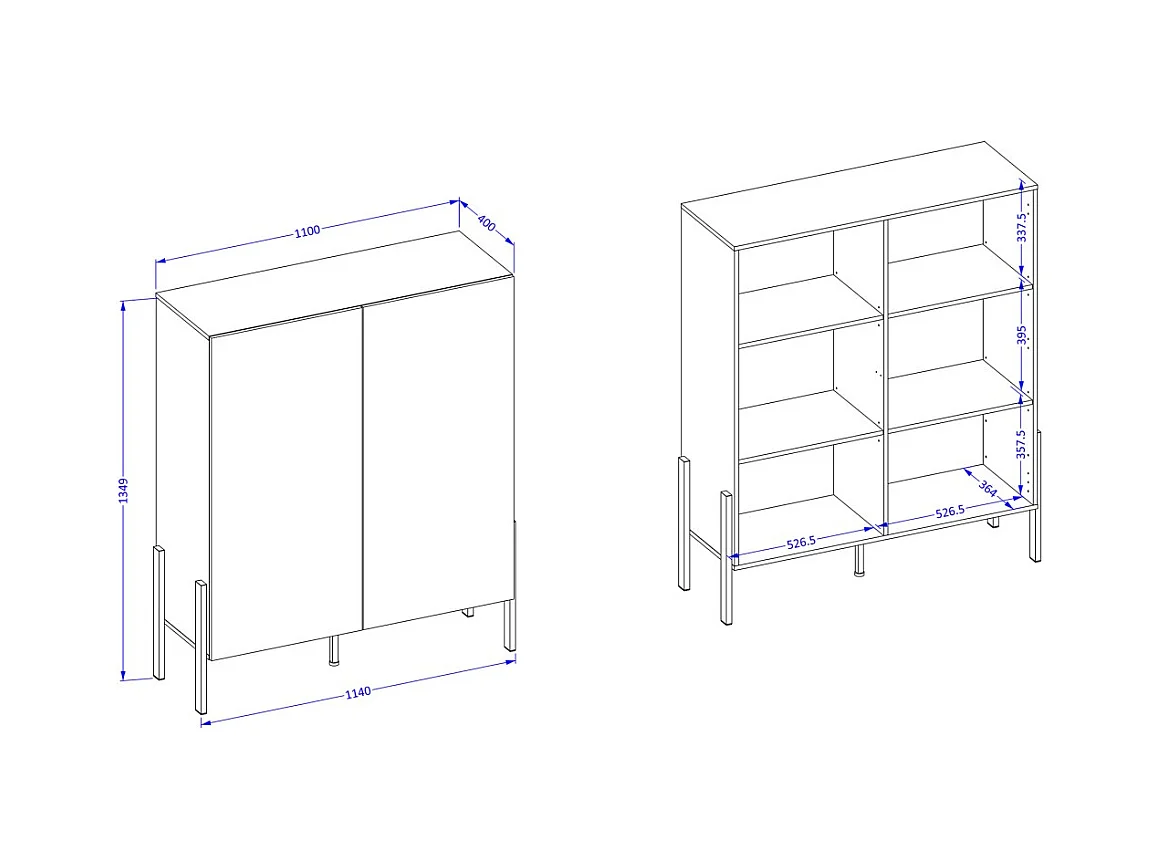 1100
400
1349
1140
337.5
395
357.5
364
526.5
526.5