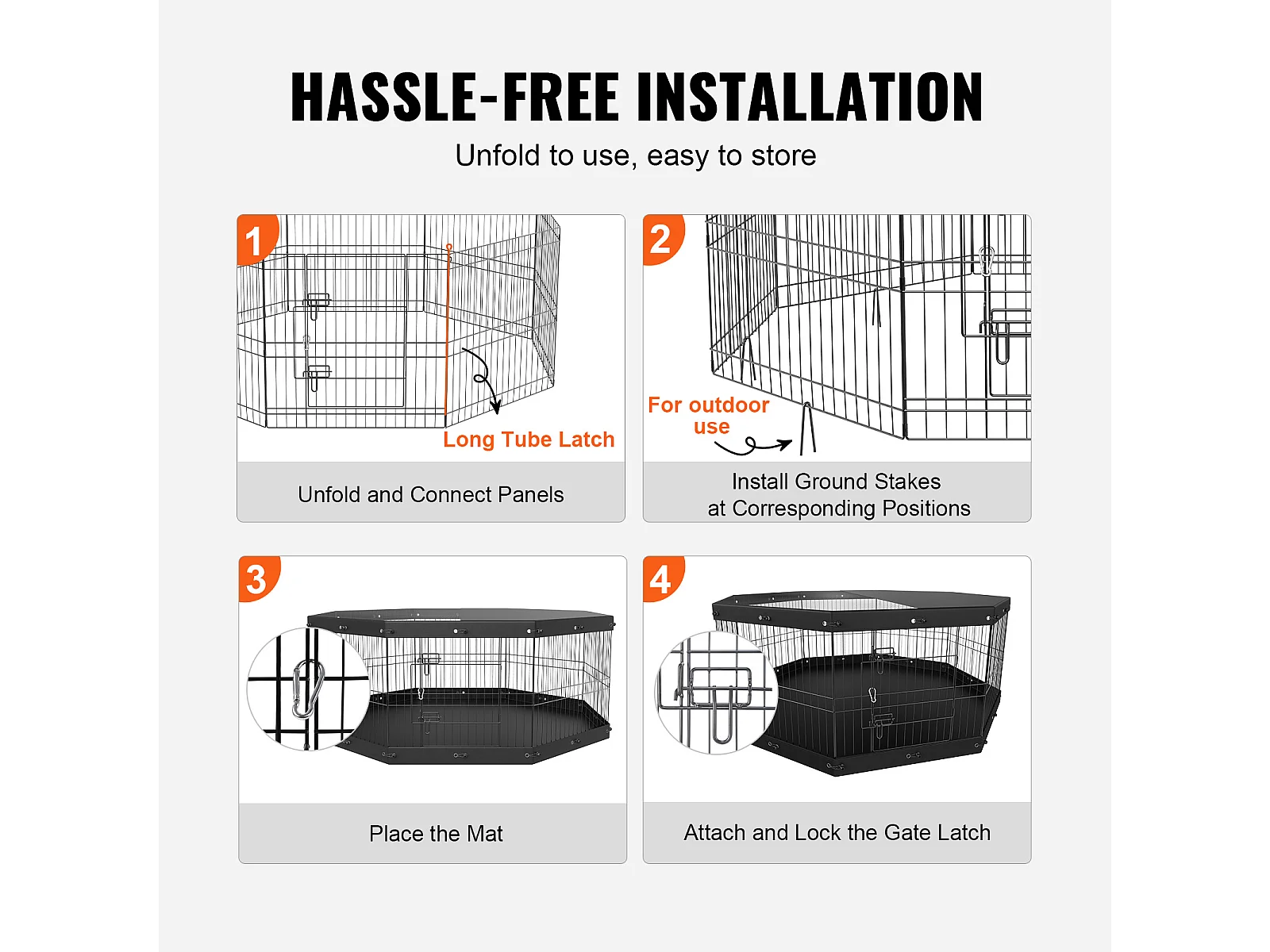 HASSLE-FREE INSTALLATION

Unfold to use, easy to store

1

Long Tube Latch

Unfold and Connect Panels

2

For outdoor use

Install Ground Stakes at Corresponding Positions

3

Place the Mat

4

Attach and Lock the Gate Latch