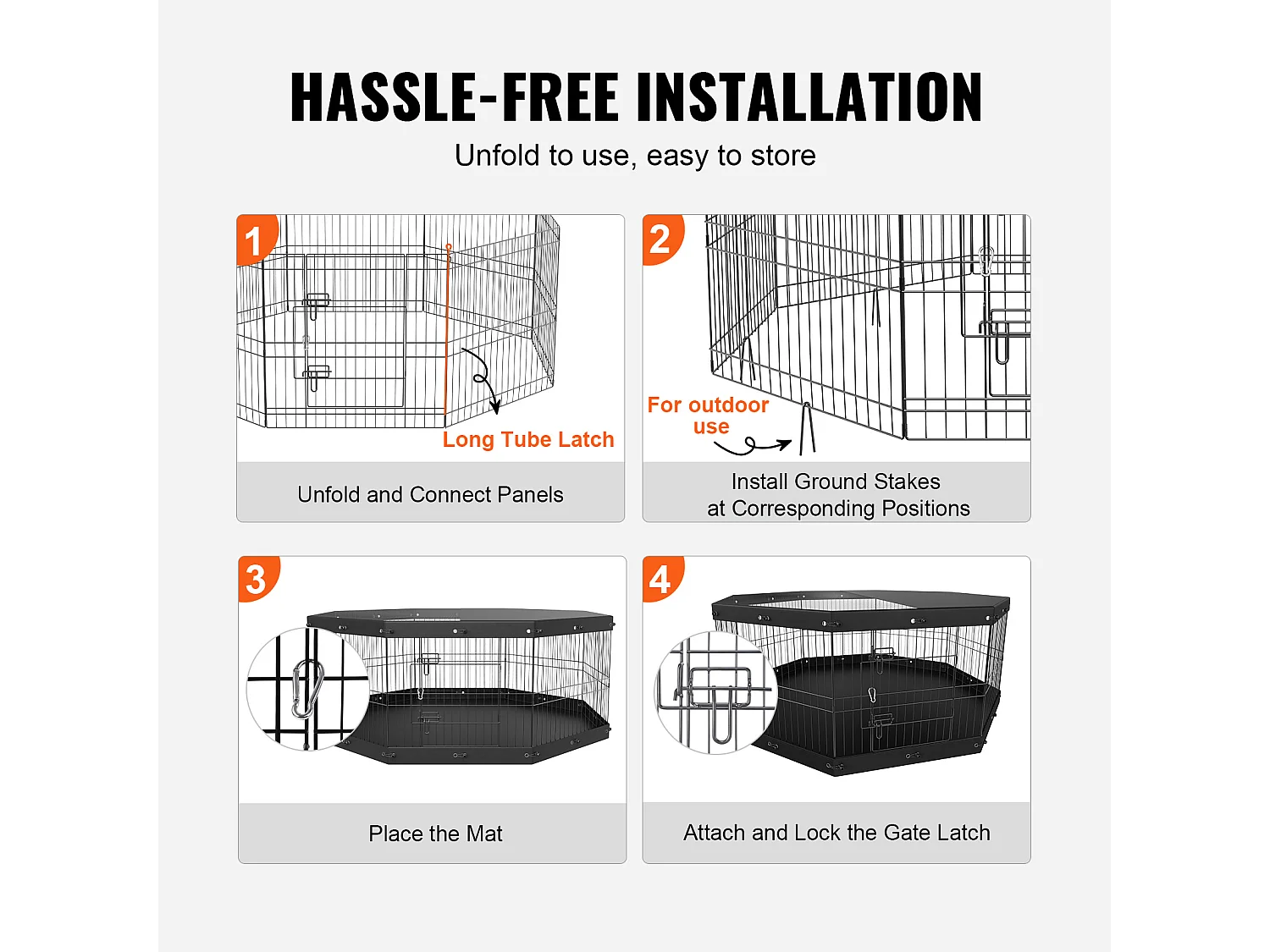 HASSLE-FREE INSTALLATION

Unfold to use, easy to store

1

Long Tube Latch

Unfold and Connect Panels

2

For outdoor use

Install Ground Stakes at Corresponding Positions

3

Place the Mat

4

Attach and Lock the Gate Latch