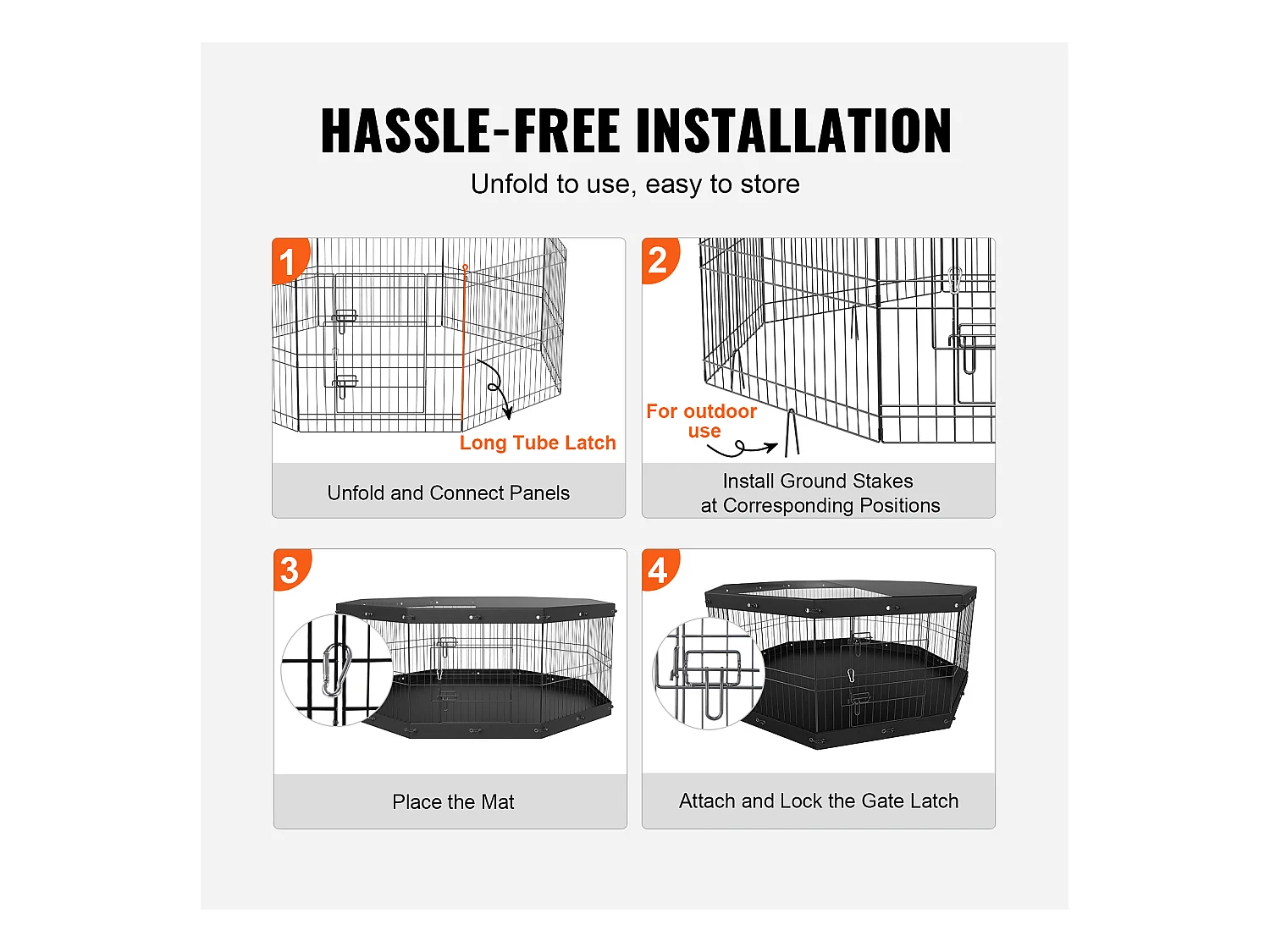 HASSLE-FREE INSTALLATION

Unfold to use, easy to store

1

Long Tube Latch

Unfold and Connect Panels

2

For outdoor use

Install Ground Stakes at Corresponding Positions

3

Place the Mat

4

Attach and Lock the Gate Latch