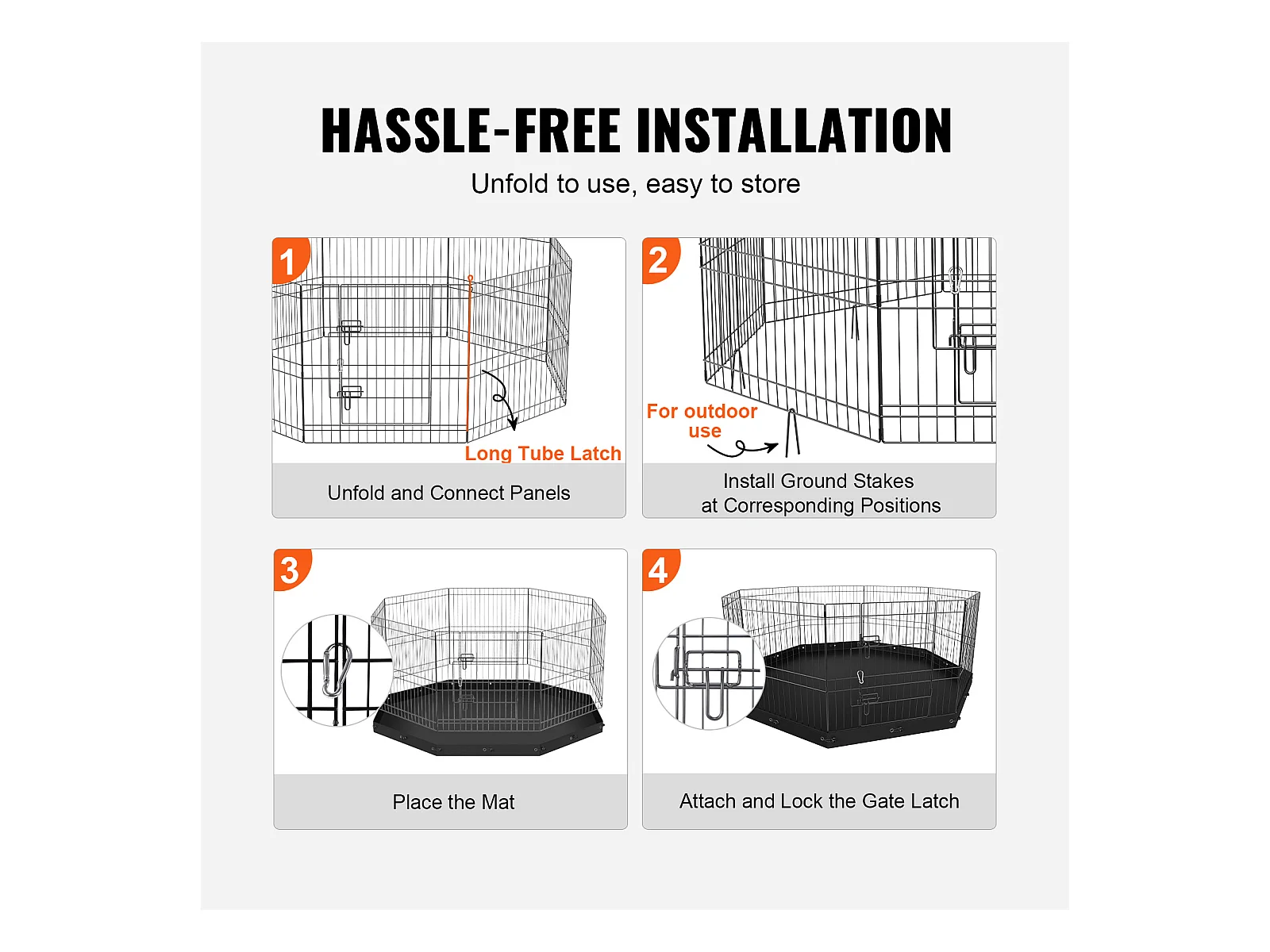 HASSLE-FREE INSTALLATION

Unfold to use, easy to store

1

Long Tube Latch

Unfold and Connect Panels

2

For outdoor use

Install Ground Stakes at Corresponding Positions

3

Place the Mat

4

Attach and Lock the Gate Latch