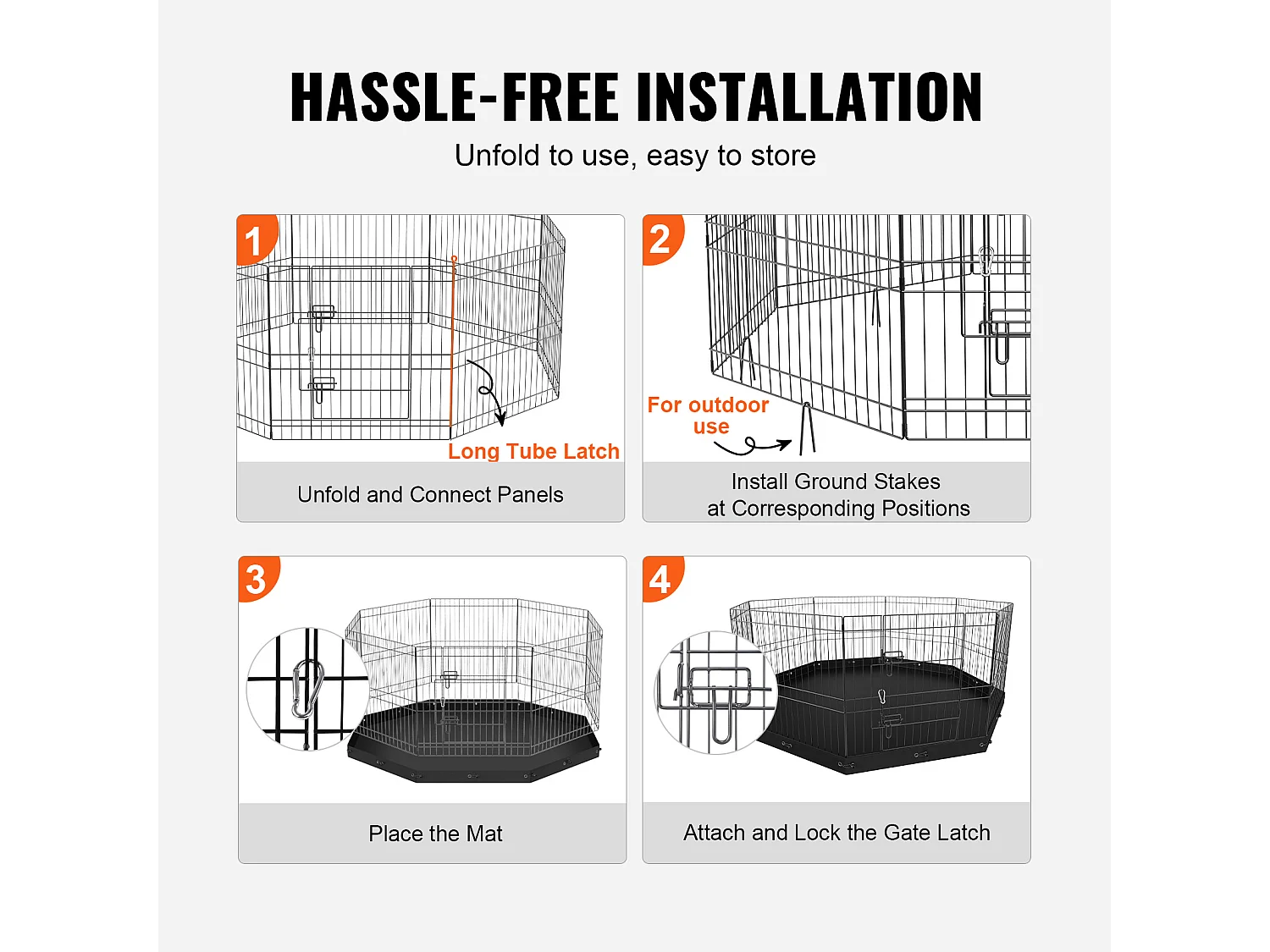 HASSLE-FREE INSTALLATION
Unfold to use, easy to store

1
Long Tube Latch
Unfold and Connect Panels

2
For outdoor use
Install Ground Stakes at Corresponding Positions

3
Place the Mat

4
Attach and Lock the Gate Latch