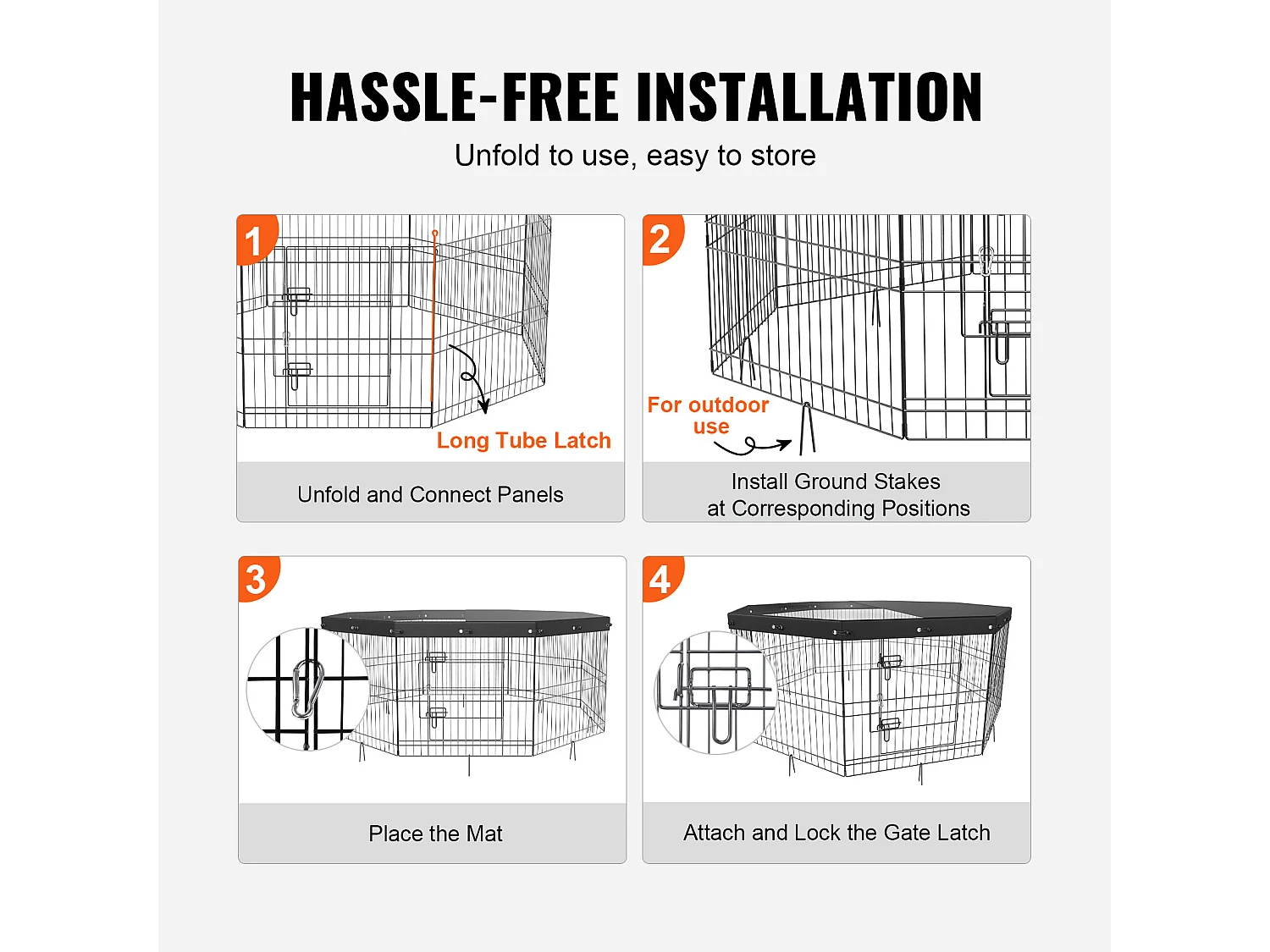 HASSLE-FREE INSTALLATION

Unfold to use, easy to store

1

Long Tube Latch

Unfold and Connect Panels

2

For outdoor use

Install Ground Stakes at Corresponding Positions

3

Place the Mat

4

Attach and Lock the Gate Latch