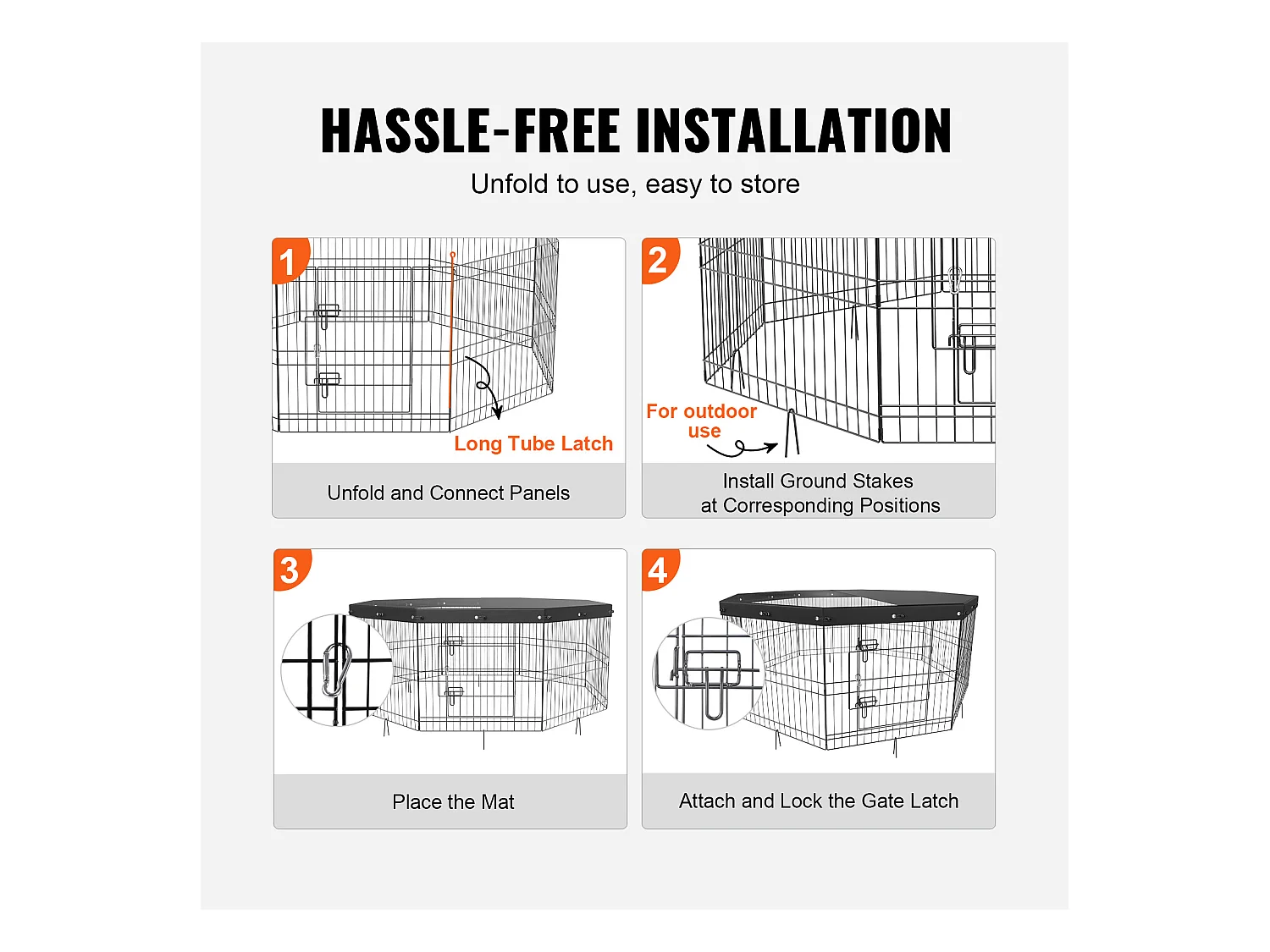 HASSLE-FREE INSTALLATION

Unfold to use, easy to store

1

Long Tube Latch

Unfold and Connect Panels

2

For outdoor use

Install Ground Stakes at Corresponding Positions

3

Place the Mat

4

Attach and Lock the Gate Latch