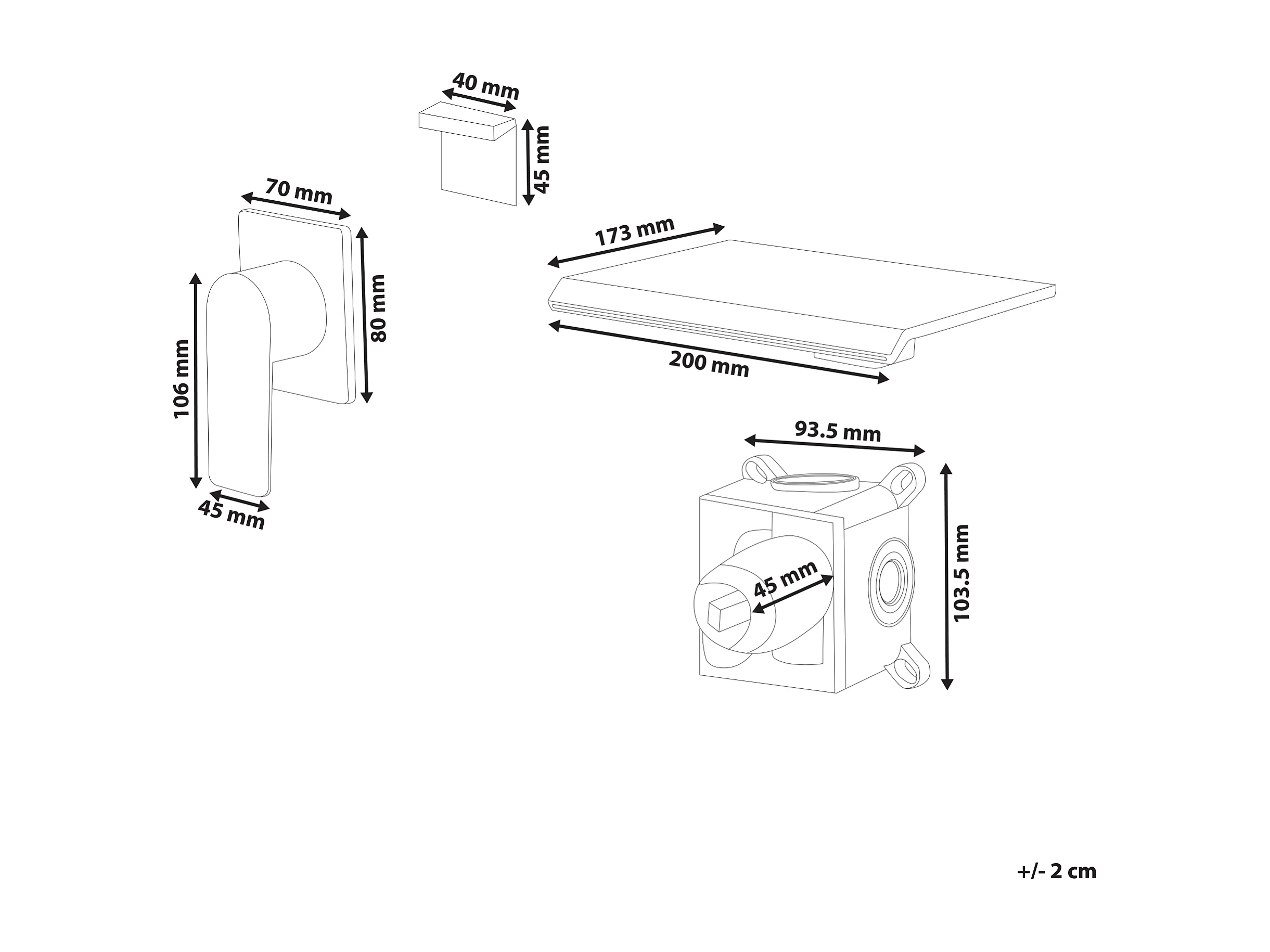 40 mm

45 mm

70 mm

80 mm

106 mm

45 mm

173 mm

200 mm

93.5 mm

103.5 mm

45 mm

+/- 2 cm