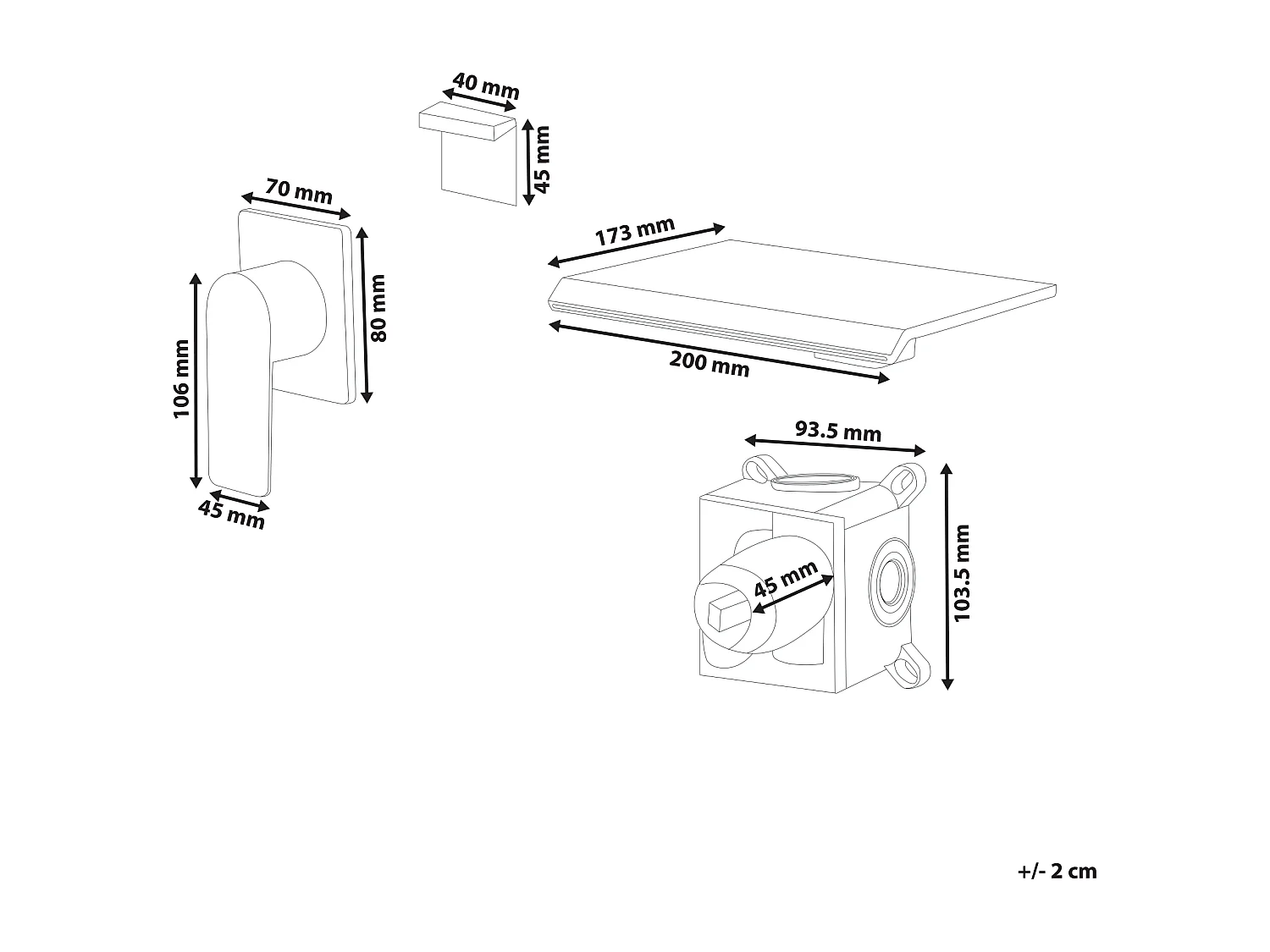 40 mm
45 mm
70 mm
80 mm
106 mm
45 mm
173 mm
200 mm
93.5 mm
45 mm
103.5 mm
+/- 2 cm