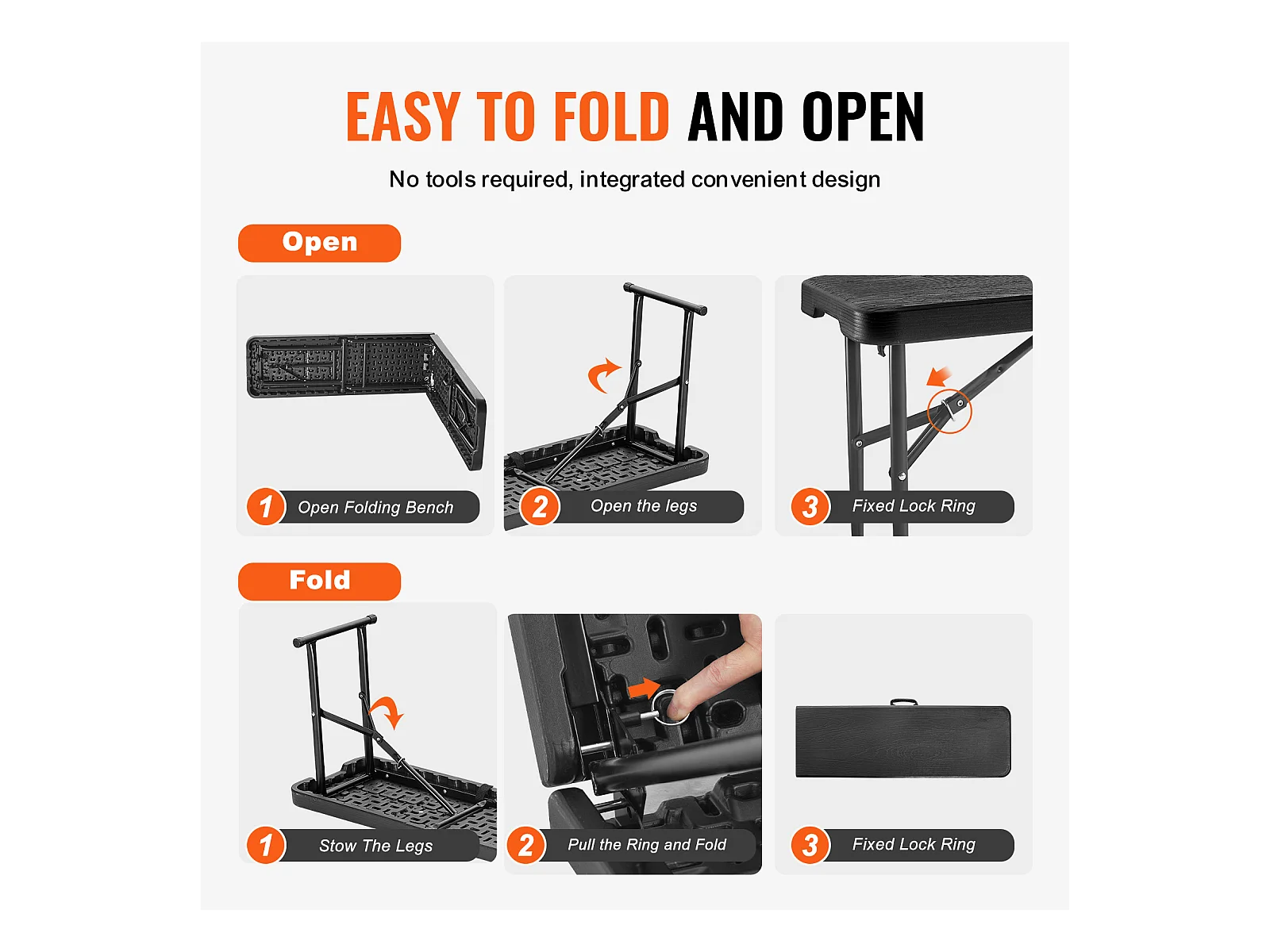 EASY TO FOLD AND OPEN

No tools required, integrated convenient design

Open

1 Open Folding Bench

2 Open the legs

3 Fixed Lock Ring

Fold

1 Stow The Legs

2 Pull the Ring and Fold

3 Fixed Lock Ring