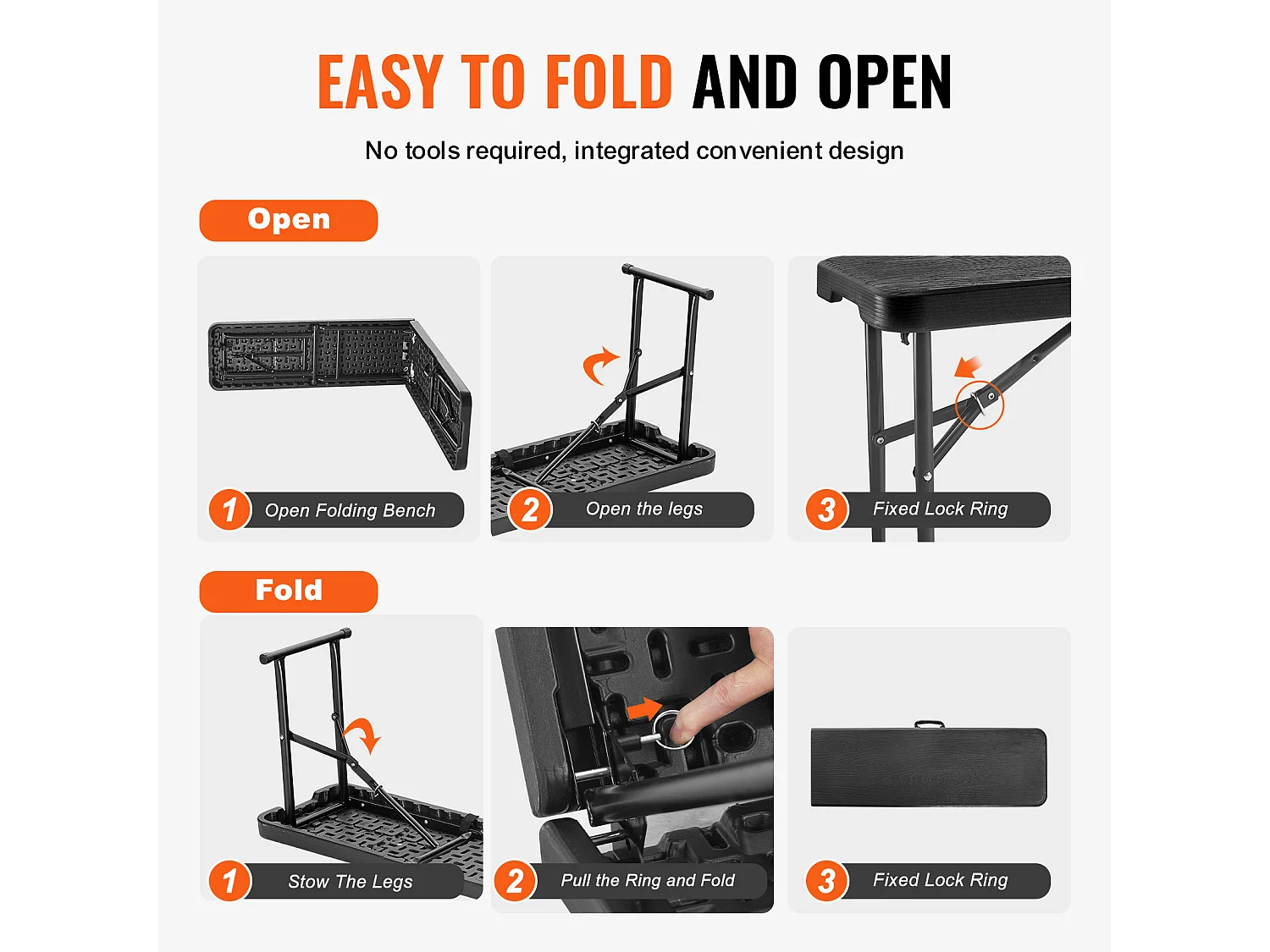 EASY TO FOLD AND OPEN

No tools required, integrated convenient design

Open

1 Open Folding Bench

2 Open the legs

3 Fixed Lock Ring

Fold

1 Stow The Legs

2 Pull the Ring and Fold

3 Fixed Lock Ring