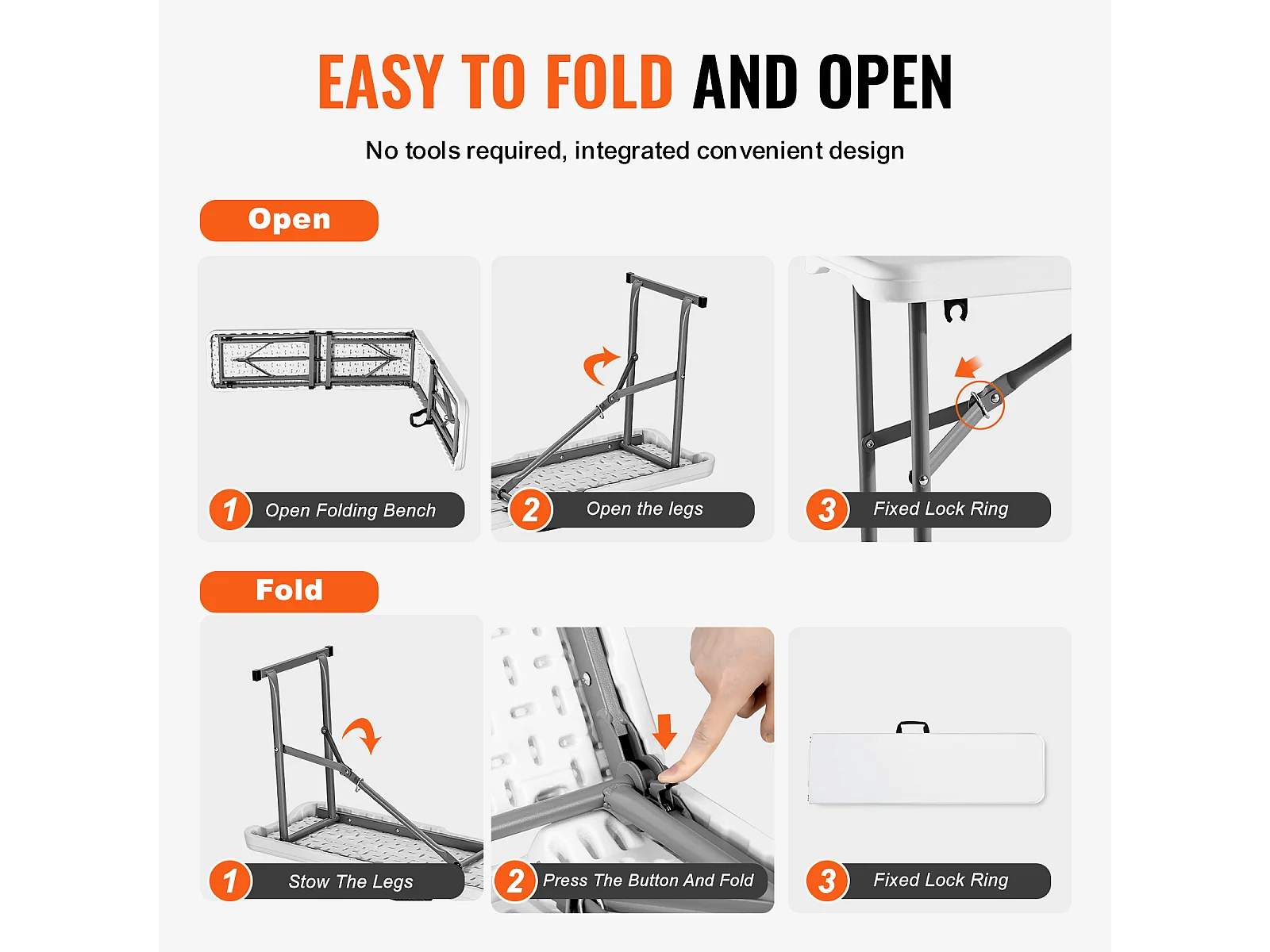 EASY TO FOLD AND OPEN

No tools required, integrated convenient design

Open

1 Open Folding Bench

2 Open the legs

3 Fixed Lock Ring

Fold

1 Stow The Legs

2 Press The Button And Fold

3 Fixed Lock Ring