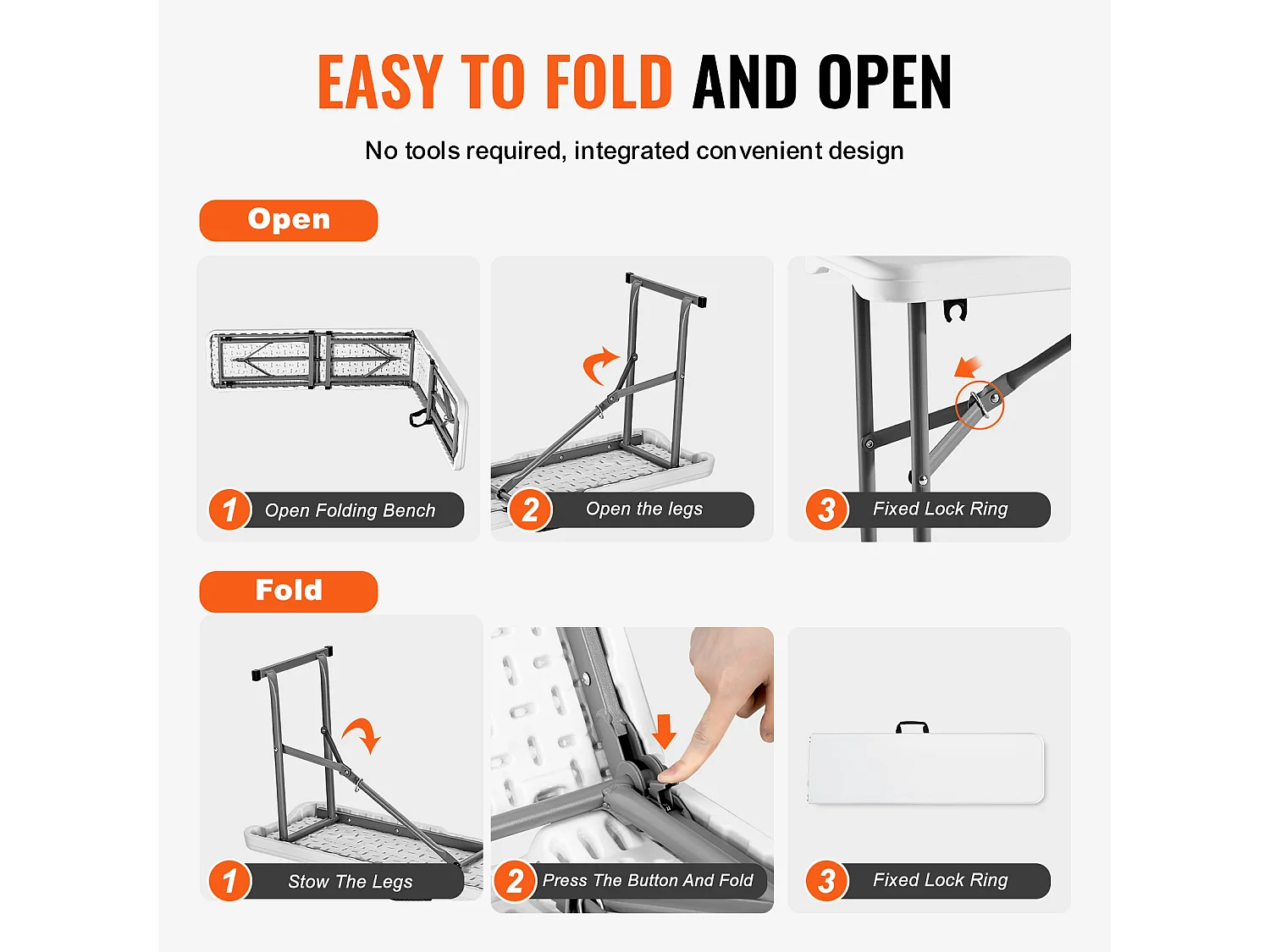 EASY TO FOLD AND OPEN

No tools required, integrated convenient design

Open

1 Open Folding Bench

2 Open the legs

3 Fixed Lock Ring

Fold

1 Stow The Legs

2 Press The Button And Fold

3 Fixed Lock Ring