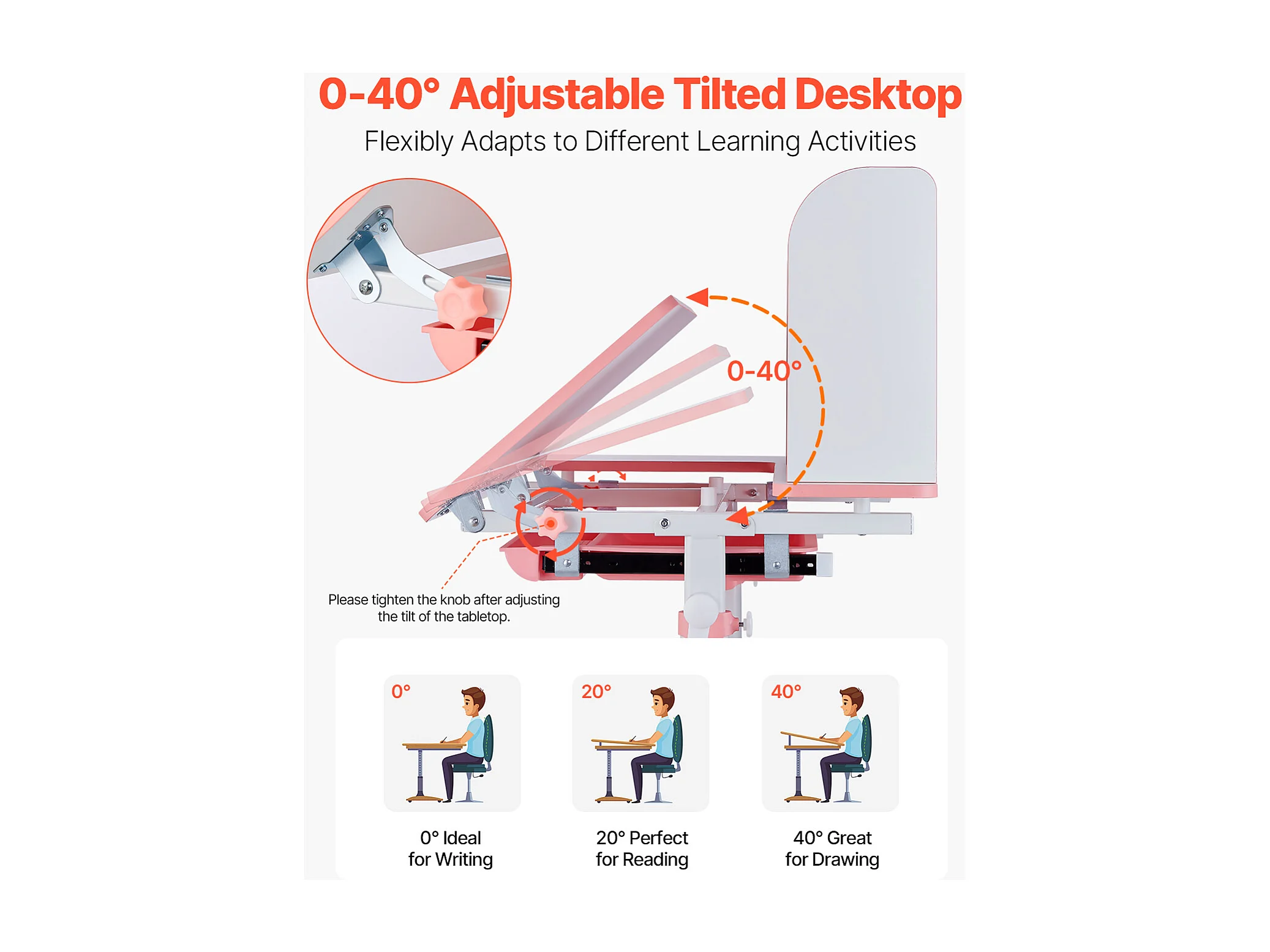 0-40° Adjustable Tilted Desktop

Flexibly Adapts to Different Learning Activities

0-40°

Please tighten the knob after adjusting the tilt of the tabletop.

0°

20°

40°

0° Ideal for Writing

20° Perfect for Reading

40° Great for Drawing