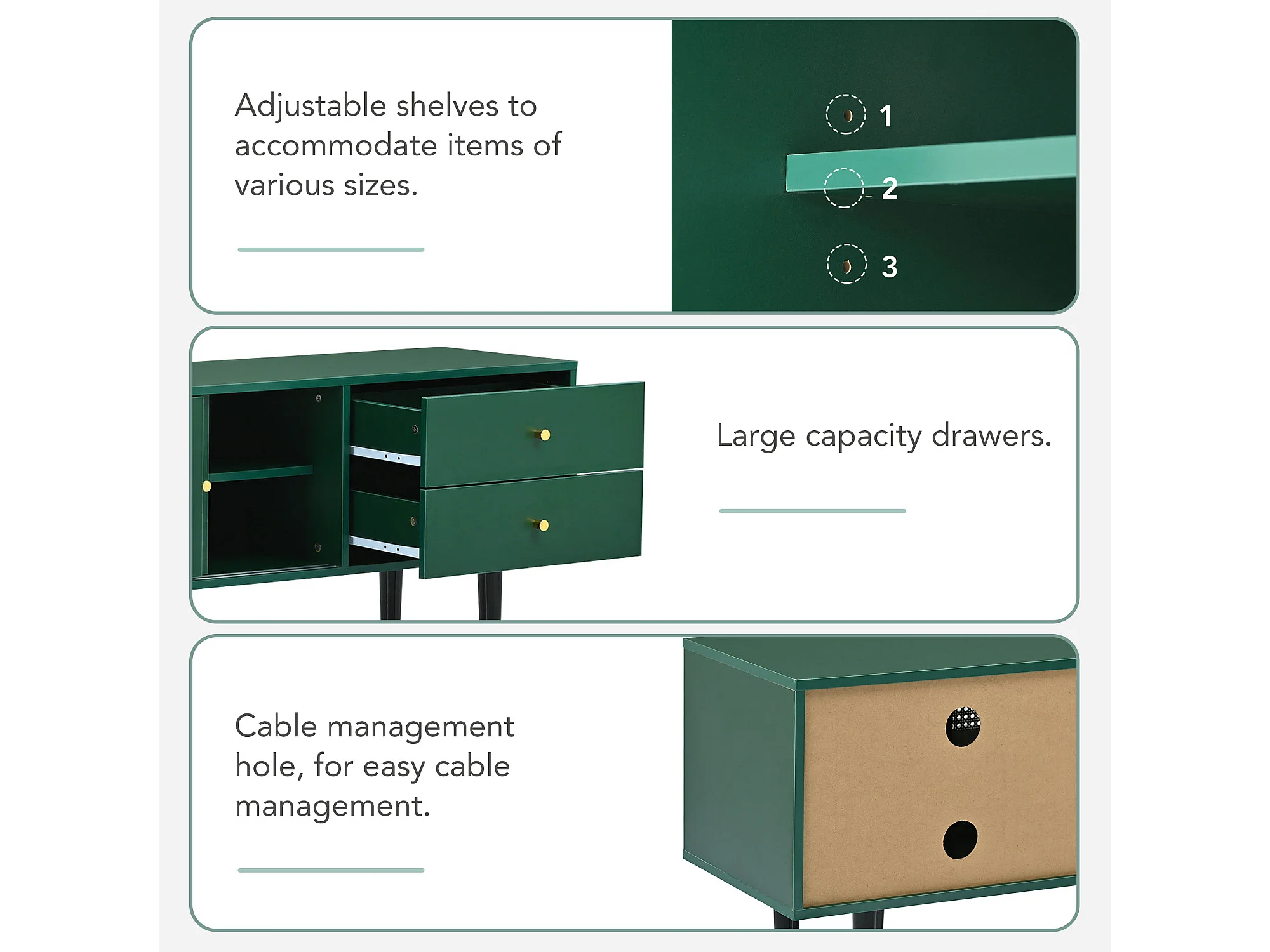 Adjustable shelves to accommodate items of various sizes.

1

2

3

Large capacity drawers.

Cable management hole, for easy cable management.