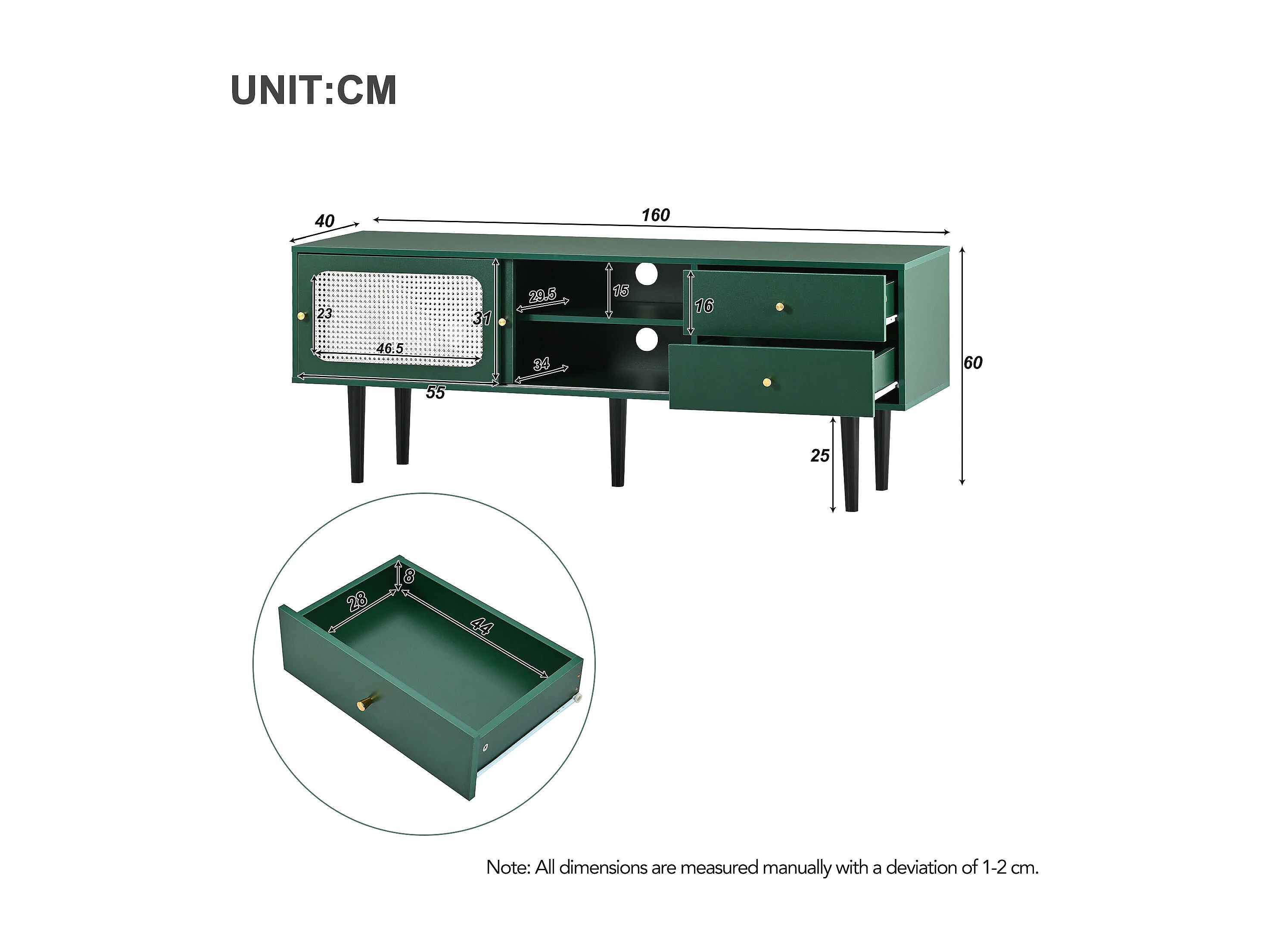 UNIT:CM

40

160

23

31

46.5

55

29.5

15

34

16

60

25

8

28

44

Note: All dimensions are measured manually with a deviation of 1-2 cm.