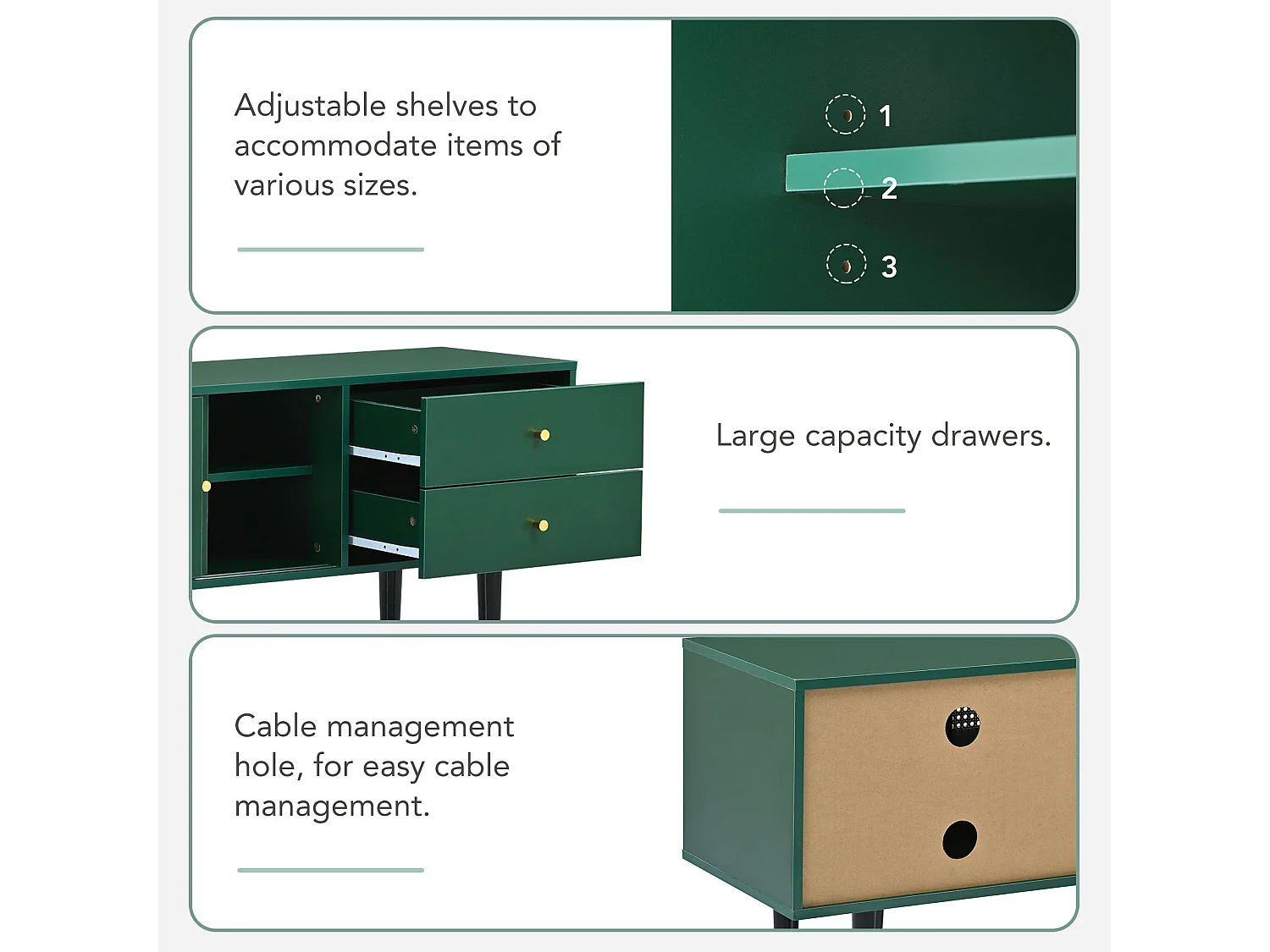 Adjustable shelves to accommodate items of various sizes.

1
2
3

Large capacity drawers.

Cable management hole, for easy cable management.