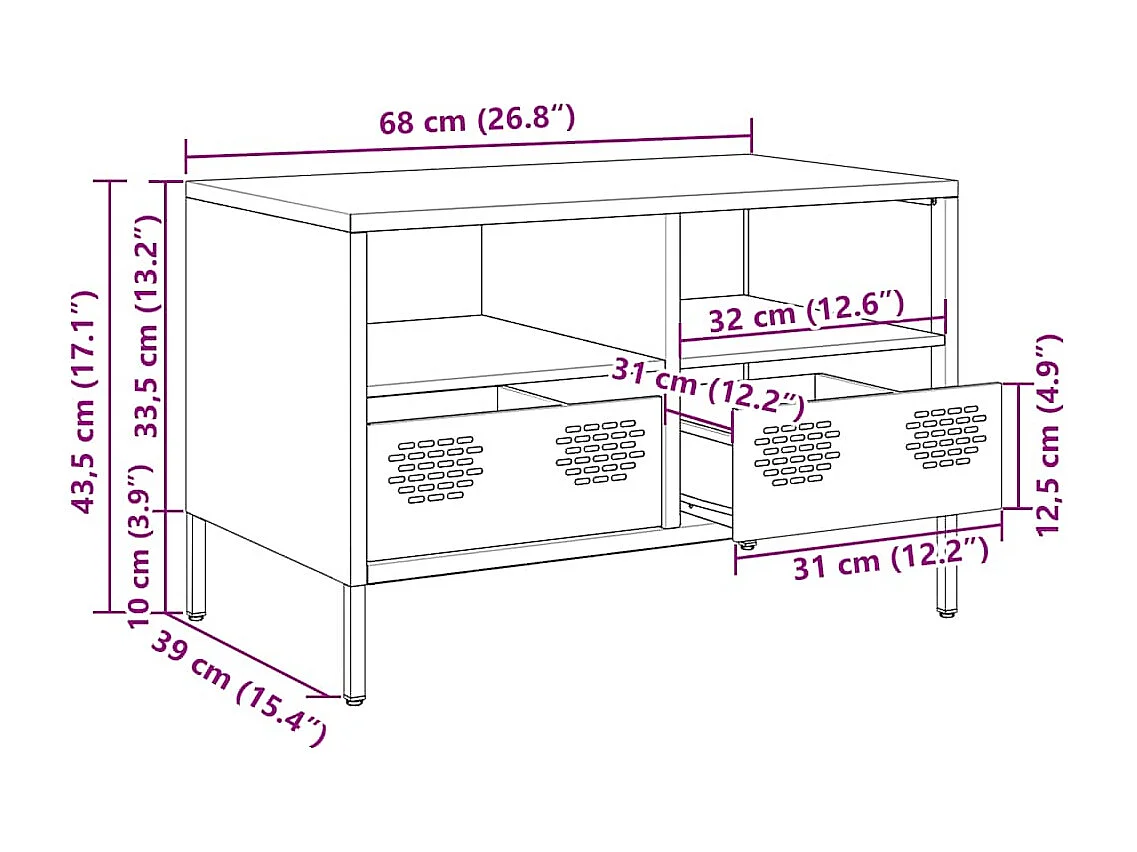 68 cm (26.8″)
43,5 cm (17.1″)
33,5 cm (13.2″)
10 cm (3.9″)
39 cm (15.4″)
32 cm (12.6″)
31 cm (12.2″)
12,5 cm (4.9″)
31 cm (12.2″)