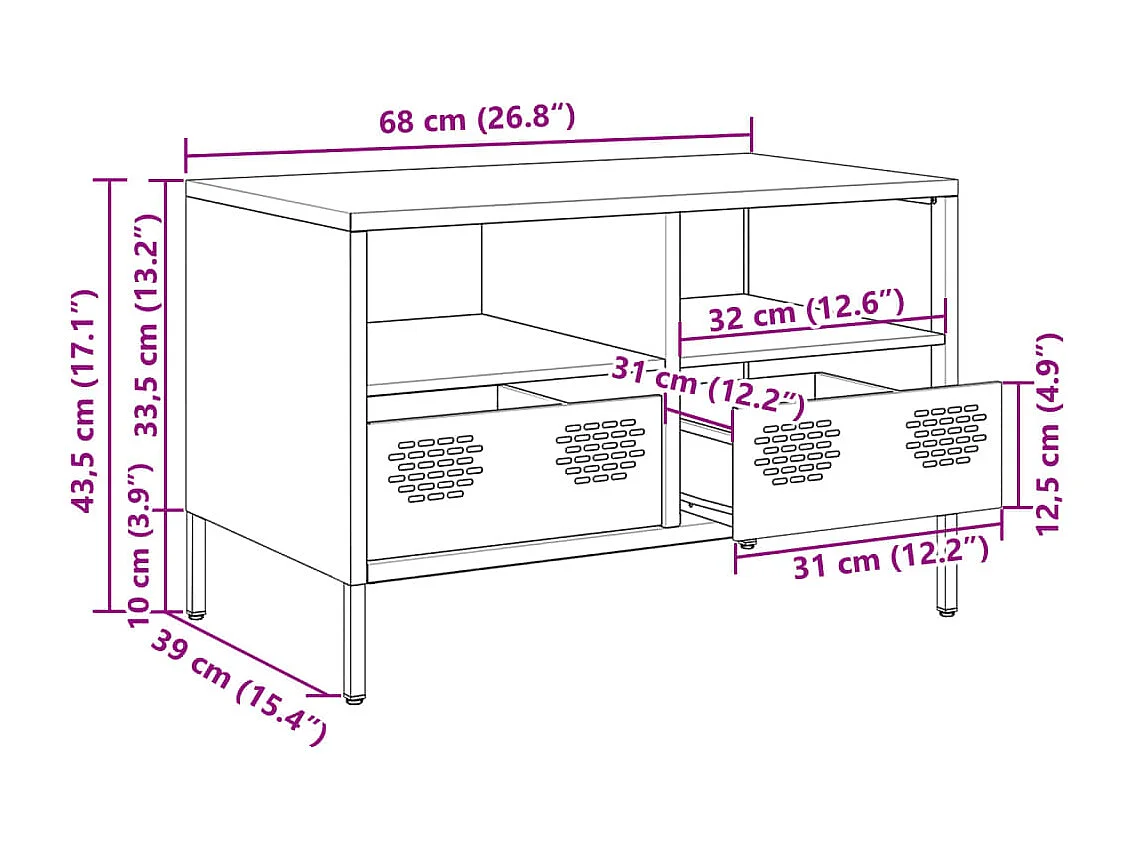 68 cm (26.8″)

43,5 cm (17.1″)

33,5 cm (13.2″)

10 cm (3.9″)

39 cm (15.4″)

32 cm (12.6″)

31 cm (12.2″)

12,5 cm (4.9″)

31 cm (12.2″)