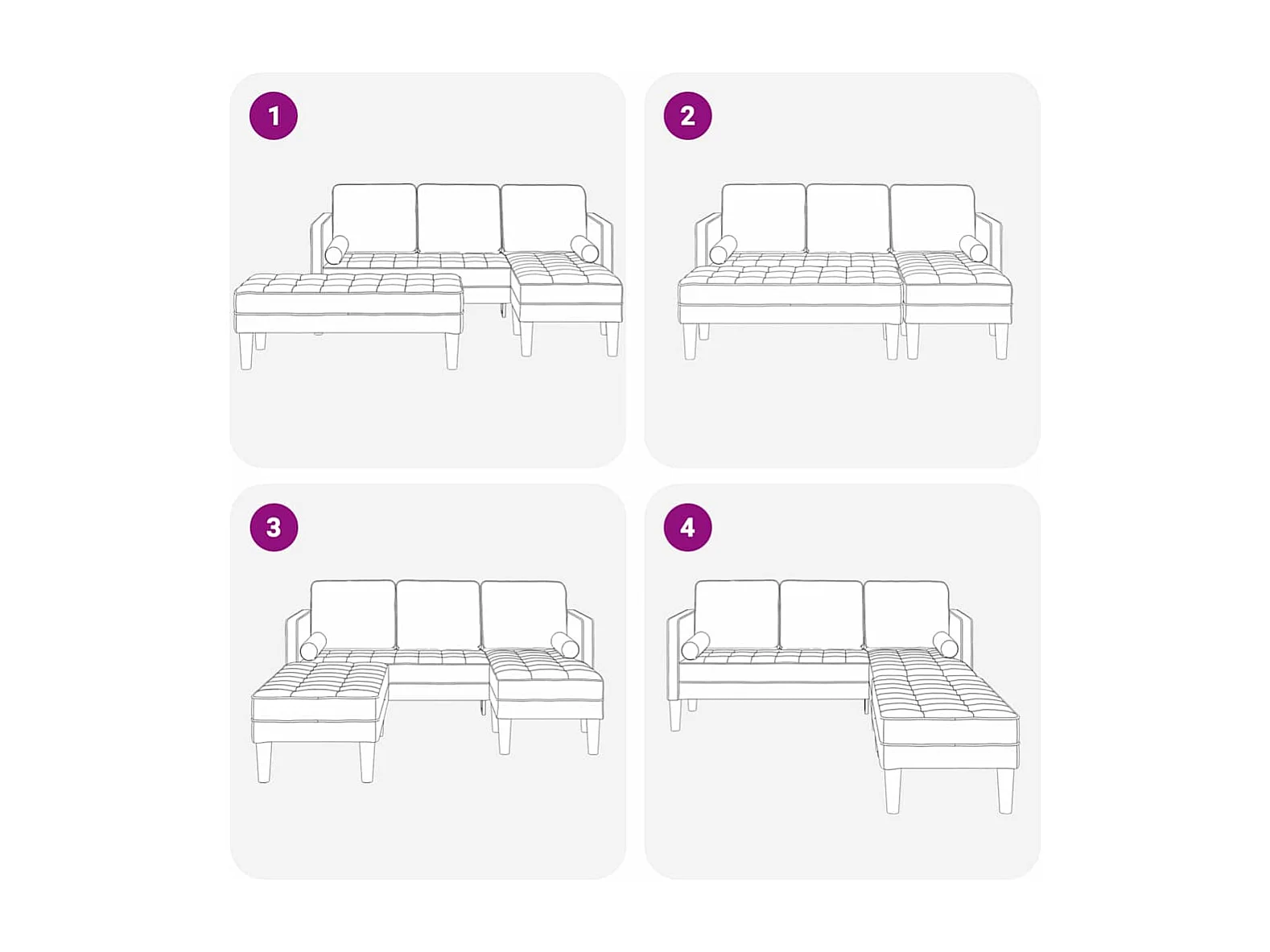 1

2

3

4