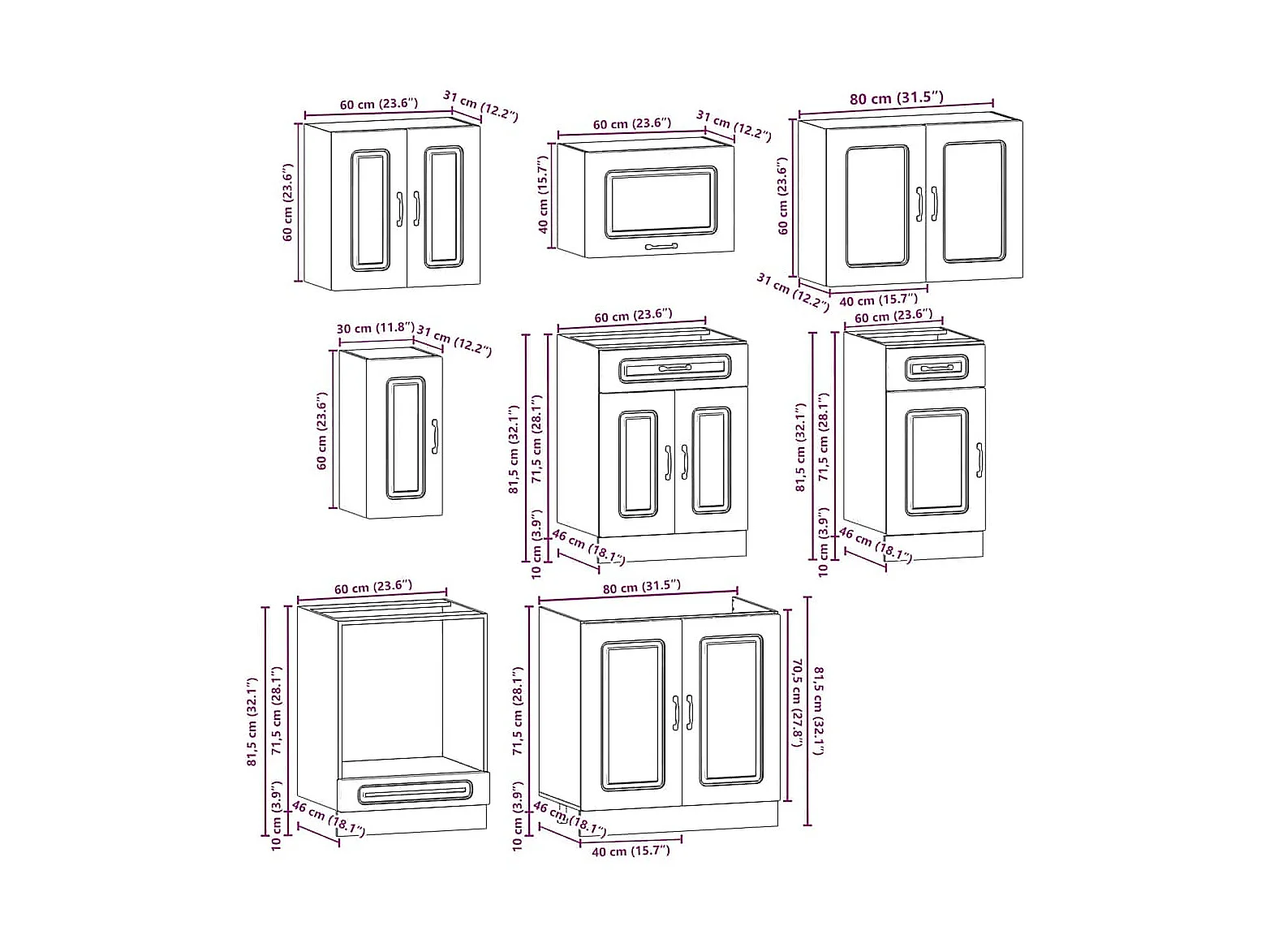 60 cm (23.6")
31 cm (12.2")
60 cm (23.6")

60 cm (23.6")
31 cm (12.2")
40 cm (15.7")

80 cm (31.5")
60 cm (23.6")
31 cm (12.2")
40 cm (15.7")

30 cm (11.8")
31 cm (12.2")
60 cm (23.6")

60 cm (23.6")
81,5 cm (32.1")
71,5 cm (28.1")
10 cm (3.9")
46 cm (18.1")

60 cm (23.6")
81,5 cm (32.1")
71,5 cm (28.1")
10 cm (3.9")
46 cm (18.1")

60 cm (23.6")
81,5 cm (32.1")
71,5 cm (28.1")
10 cm (3.9")
46 cm (18.1")

80 cm (31.5")
71,5 cm (28.1")
10 cm (3.9")
46 cm (18.1")
40 cm (15.7")
70,5 cm (27.8")
81,5 cm (32.1")