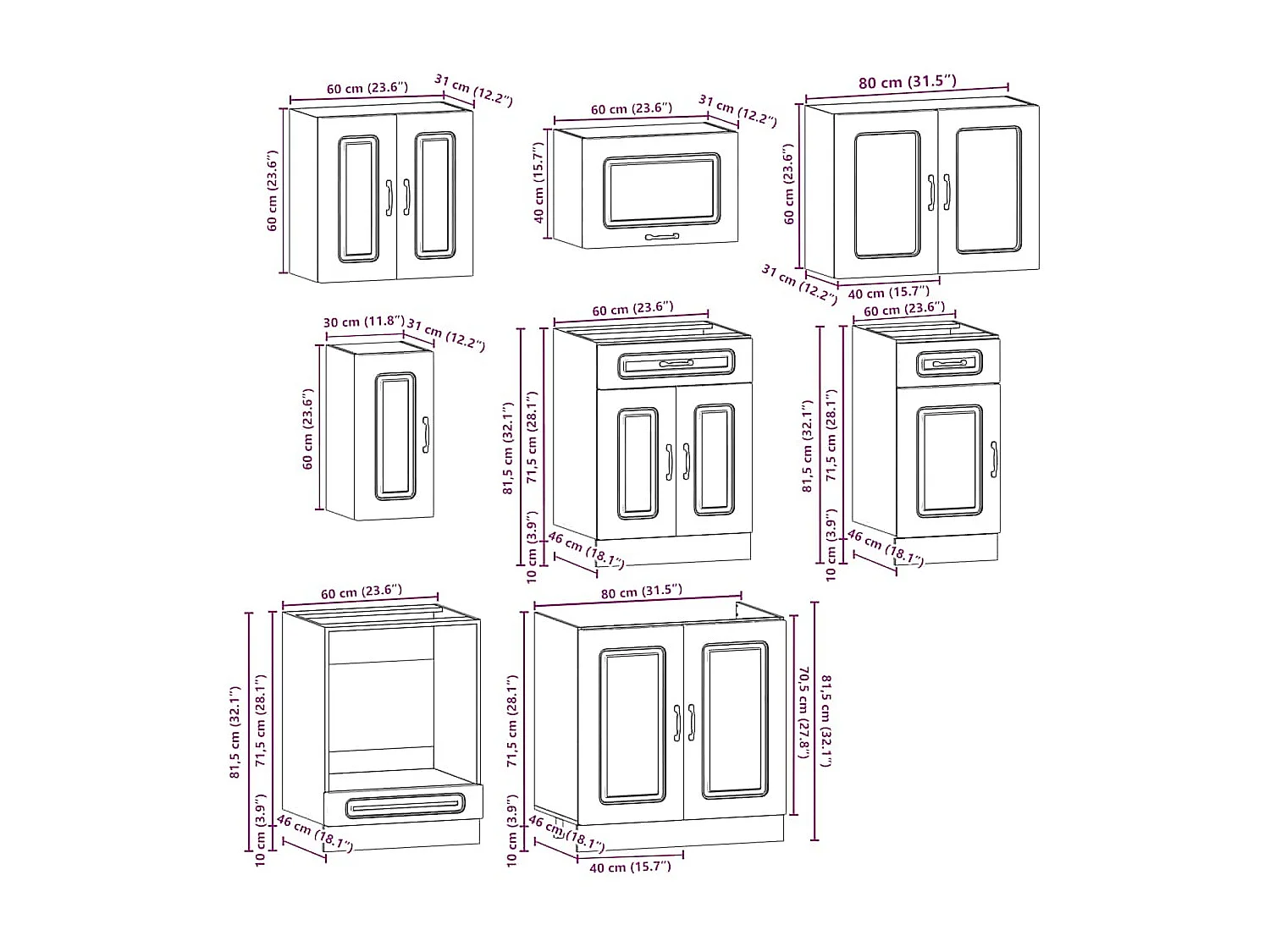 60 cm (23.6")
31 cm (12.2")
60 cm (23.6")

60 cm (23.6")
31 cm (12.2")
40 cm (15.7")

80 cm (31.5")
60 cm (23.6")
31 cm (12.2")
40 cm (15.7")

30 cm (11.8")
31 cm (12.2")
60 cm (23.6")

60 cm (23.6")
81,5 cm (32.1")
71,5 cm (28.1")
10 cm (3.9")
46 cm (18.1")

60 cm (23.6")
81,5 cm (32.1")
71,5 cm (28.1")
10 cm (3.9")
46 cm (18.1")

60 cm (23.6")
81,5 cm (32.1")
71,5 cm (28.1")
10 cm (3.9")
46 cm (18.1")

80 cm (31.5")
71,5 cm (28.1")
10 cm (3.9")
46 cm (18.1")
40 cm (15.7")
70,5 cm (27.8")
81,5 cm (32.1")