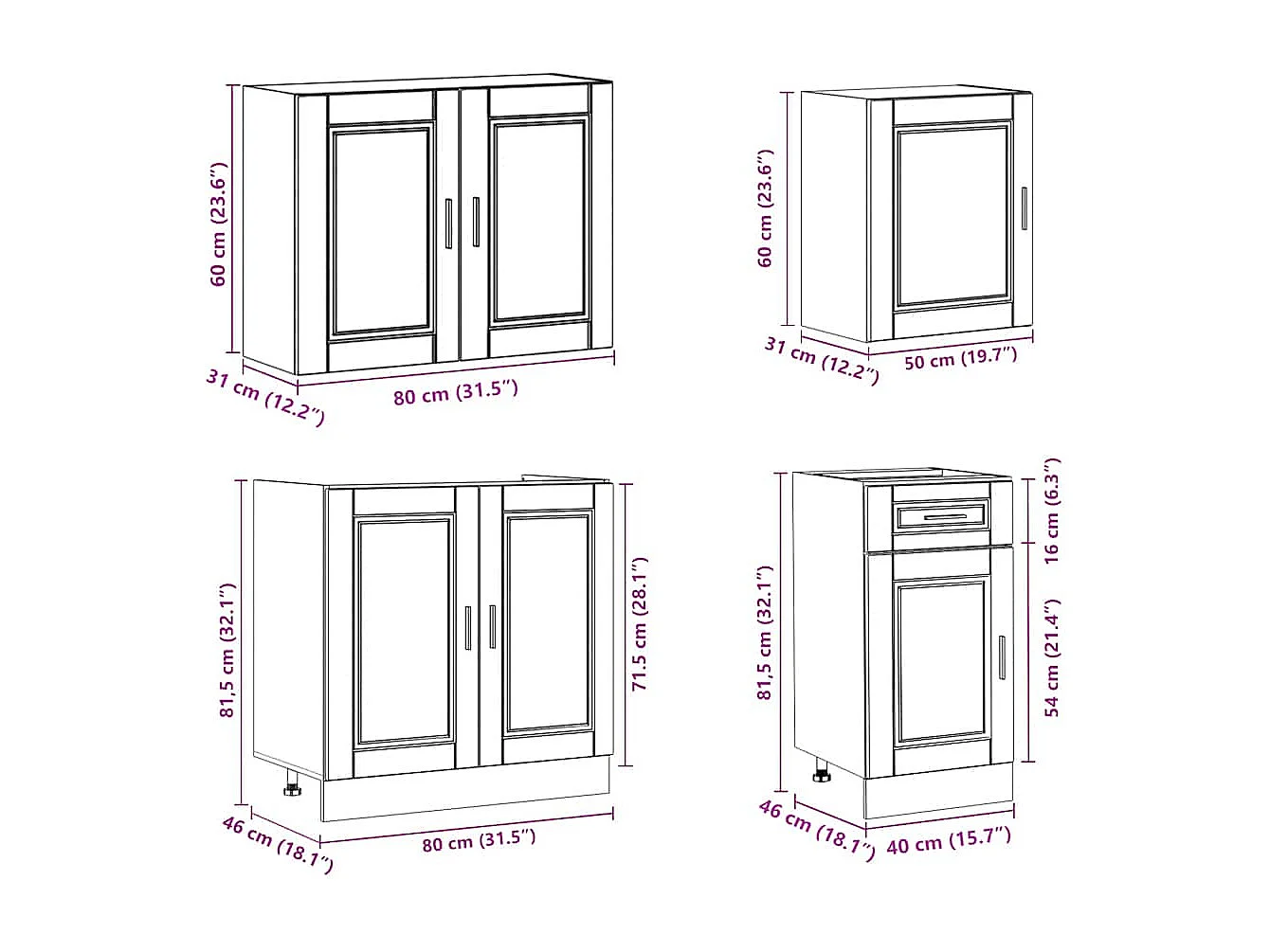 60 cm (23.6″)
31 cm (12.2″)
80 cm (31.5″)
60 cm (23.6″)
31 cm (12.2″)
50 cm (19.7″)
81,5 cm (32.1″)
71.5 cm (28.1″)
46 cm (18.1″)
80 cm (31.5″)
81,5 cm (32.1″)
16 cm (6.3″)
54 cm (21.4″)
46 cm (18.1″)
40 cm (15.7″)