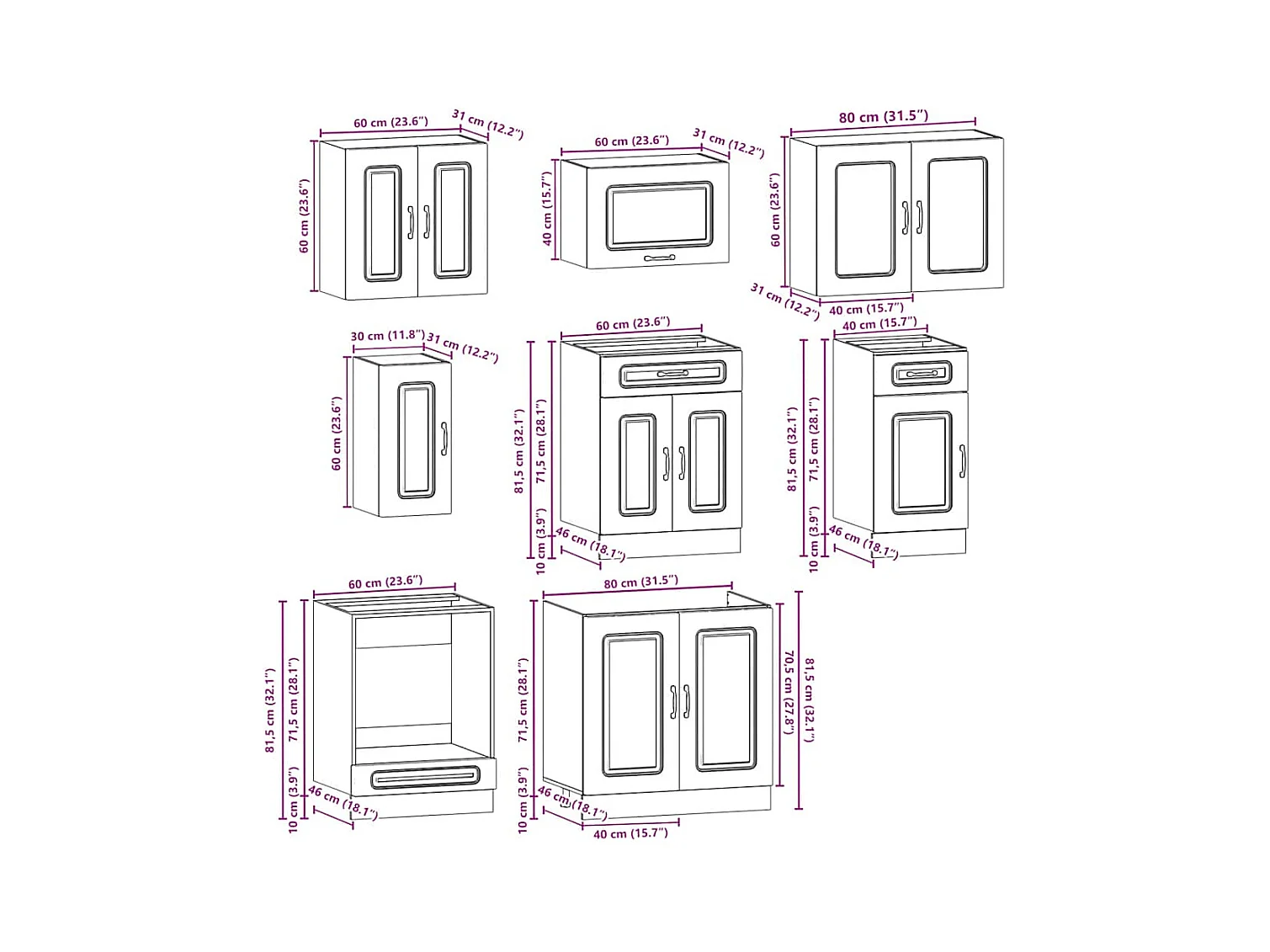 60 cm (23.6")
31 cm (12.2")
60 cm (23.6")

60 cm (23.6")
31 cm (12.2")
40 cm (15.7")

80 cm (31.5")
60 cm (23.6")
31 cm (12.2")
40 cm (15.7")

30 cm (11.8")
31 cm (12.2")
60 cm (23.6")

60 cm (23.6")
81,5 cm (32.1")
71,5 cm (28.1")
10 cm (3.9")
46 cm (18.1")

40 cm (15.7")
81,5 cm (32.1")
71,5 cm (28.1")
10 cm (3.9")
46 cm (18.1")

60 cm (23.6")
81,5 cm (32.1")
71,5 cm (28.1")
10 cm (3.9")
46 cm (18.1")

80 cm (31.5")
71,5 cm (28.1")
10 cm (3.9")
46 cm (18.1")
40 cm (15.7")
70,5 cm (27.8")
81,5 cm (32.1")