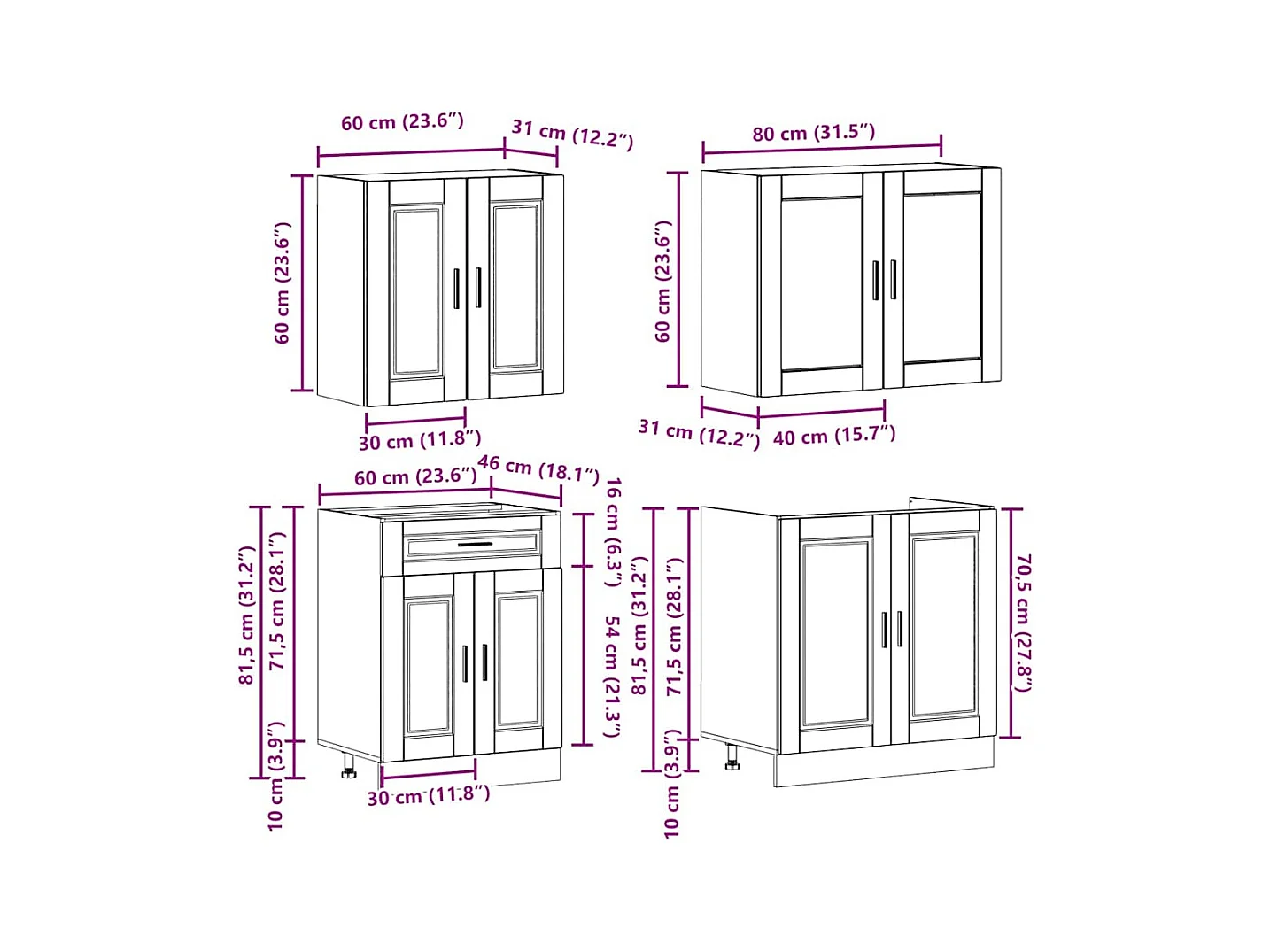 60 cm (23.6″)
31 cm (12.2″)
60 cm (23.6″)
30 cm (11.8″)

80 cm (31.5″)
60 cm (23.6″)
31 cm (12.2″)
40 cm (15.7″)

60 cm (23.6″)
46 cm (18.1″)
81,5 cm (31.2″)
71,5 cm (28.1″)
10 cm (3.9″)
16 cm (6.3″)
54 cm (21.3″)
30 cm (11.8″)

81,5 cm (31.2″)
71,5 cm (28.1″)
10 cm (3.9″)
70,5 cm (27.8″)