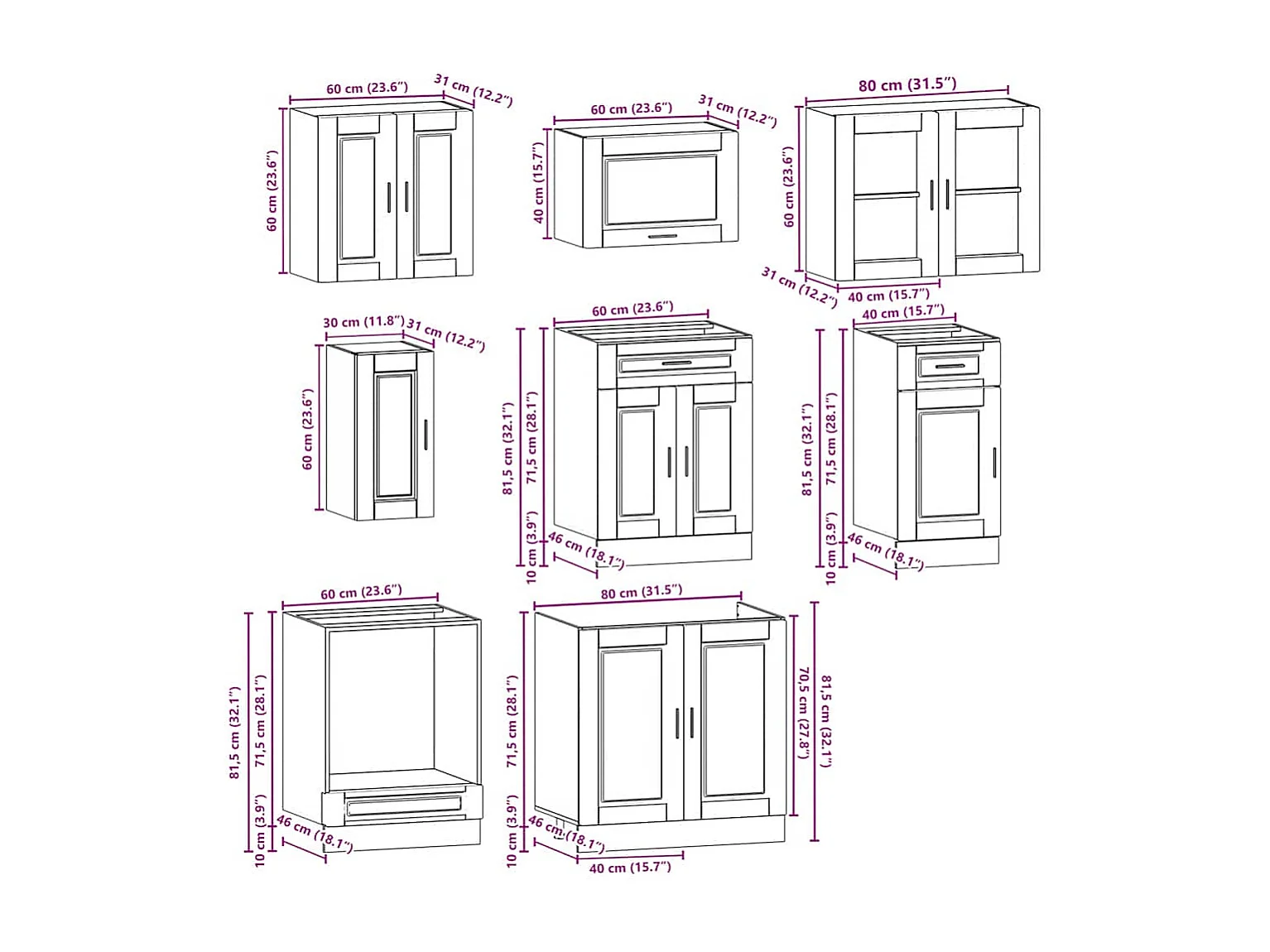 60 cm (23.6″)
31 cm (12.2″)
60 cm (23.6″)

60 cm (23.6″)
31 cm (12.2″)
40 cm (15.7″)

80 cm (31.5″)
60 cm (23.6″)
31 cm (12.2″)
40 cm (15.7″)

30 cm (11.8″)
31 cm (12.2″)
60 cm (23.6″)

60 cm (23.6″)
81,5 cm (32.1″)
71,5 cm (28.1″)
10 cm (3.9″)
46 cm (18.1″)

40 cm (15.7″)
81,5 cm (32.1″)
71,5 cm (28.1″)
10 cm (3.9″)
46 cm (18.1″)

60 cm (23.6″)
81,5 cm (32.1″)
71,5 cm (28.1″)
10 cm (3.9″)
46 cm (18.1″)

80 cm (31.5″)
71,5 cm (28.1″)
10 cm (3.9″)
46 cm (18.1″)
40 cm (15.7″)
70,5 cm (27.8″)
81,5 cm (32.1″)