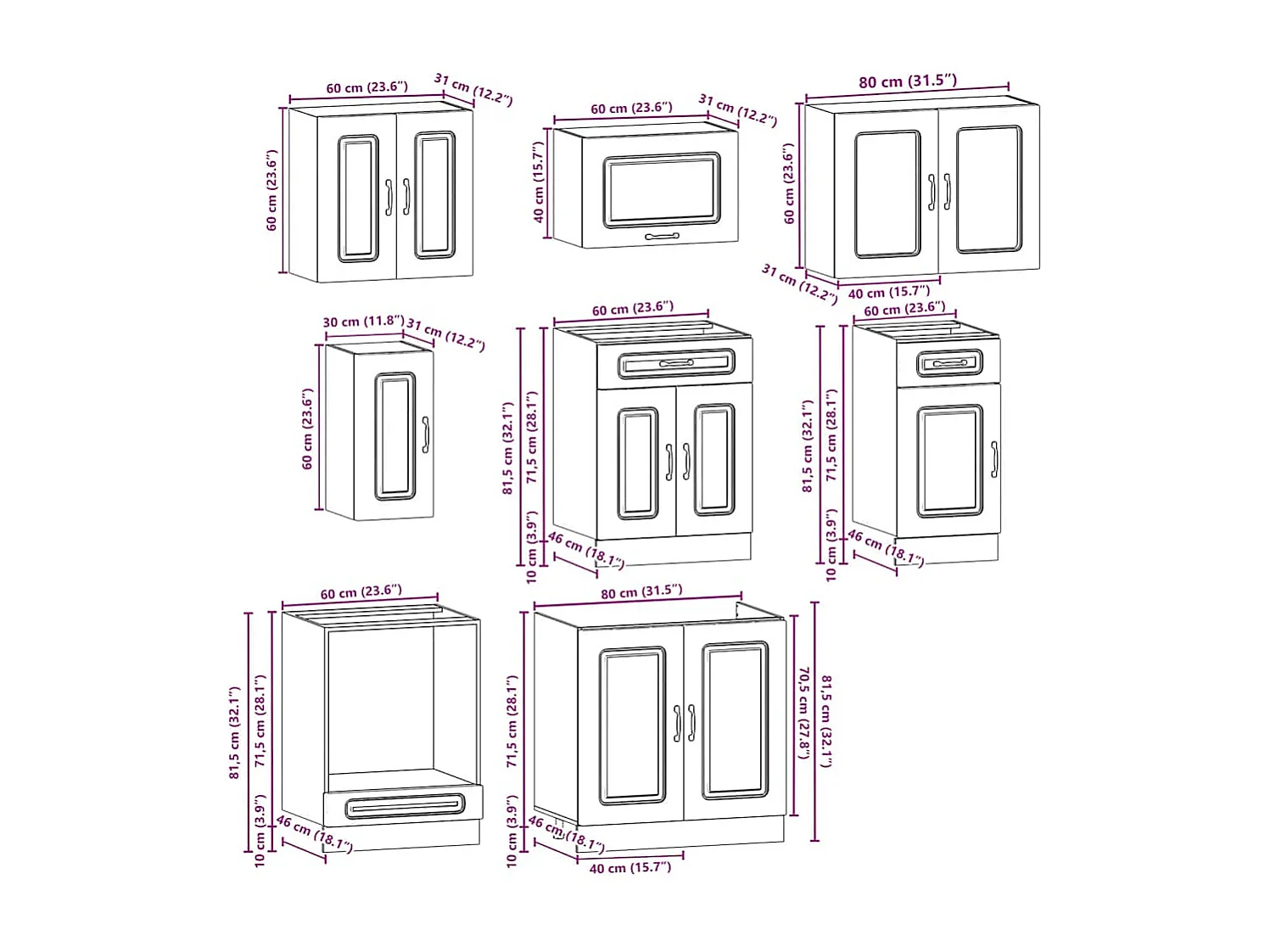 60 cm (23.6")
31 cm (12.2")
60 cm (23.6")

60 cm (23.6")
31 cm (12.2")
40 cm (15.7")

80 cm (31.5")
60 cm (23.6")
31 cm (12.2")
40 cm (15.7")

30 cm (11.8")
31 cm (12.2")
60 cm (23.6")

60 cm (23.6")
81,5 cm (32.1")
71,5 cm (28.1")
10 cm (3.9")
46 cm (18.1")

60 cm (23.6")
81,5 cm (32.1")
71,5 cm (28.1")
10 cm (3.9")
46 cm (18.1")

60 cm (23.6")
81,5 cm (32.1")
71,5 cm (28.1")
10 cm (3.9")
46 cm (18.1")

80 cm (31.5")
71,5 cm (28.1")
10 cm (3.9")
46 cm (18.1")
40 cm (15.7")
70,5 cm (27.8")
81,5 cm (32.1")