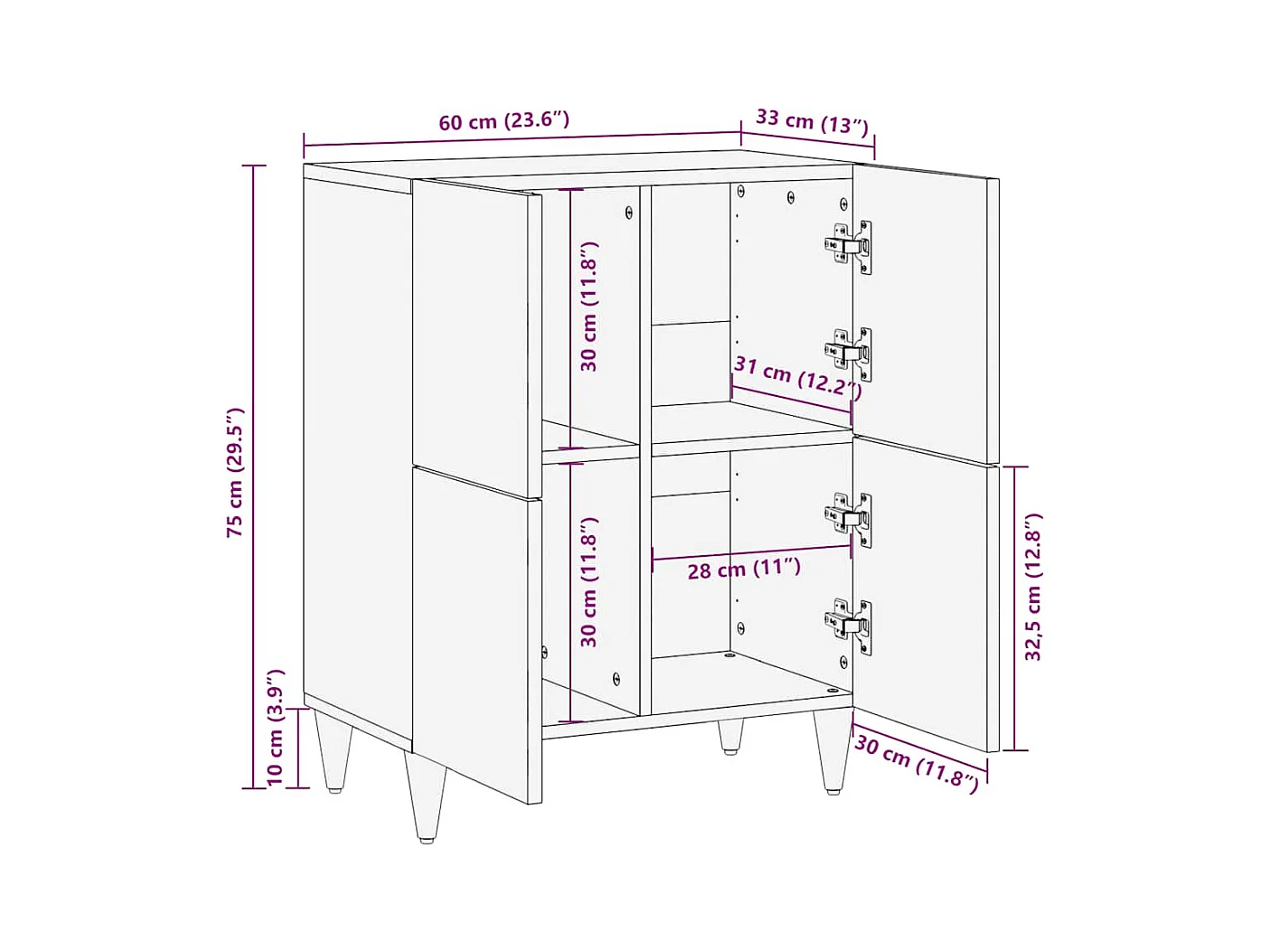 60 cm (23.6″)
33 cm (13″)
75 cm (29.5″)
30 cm (11.8″)
31 cm (12.2″)
30 cm (11.8″)
28 cm (11″)
32,5 cm (12.8″)
10 cm (3.9″)
30 cm (11.8″)