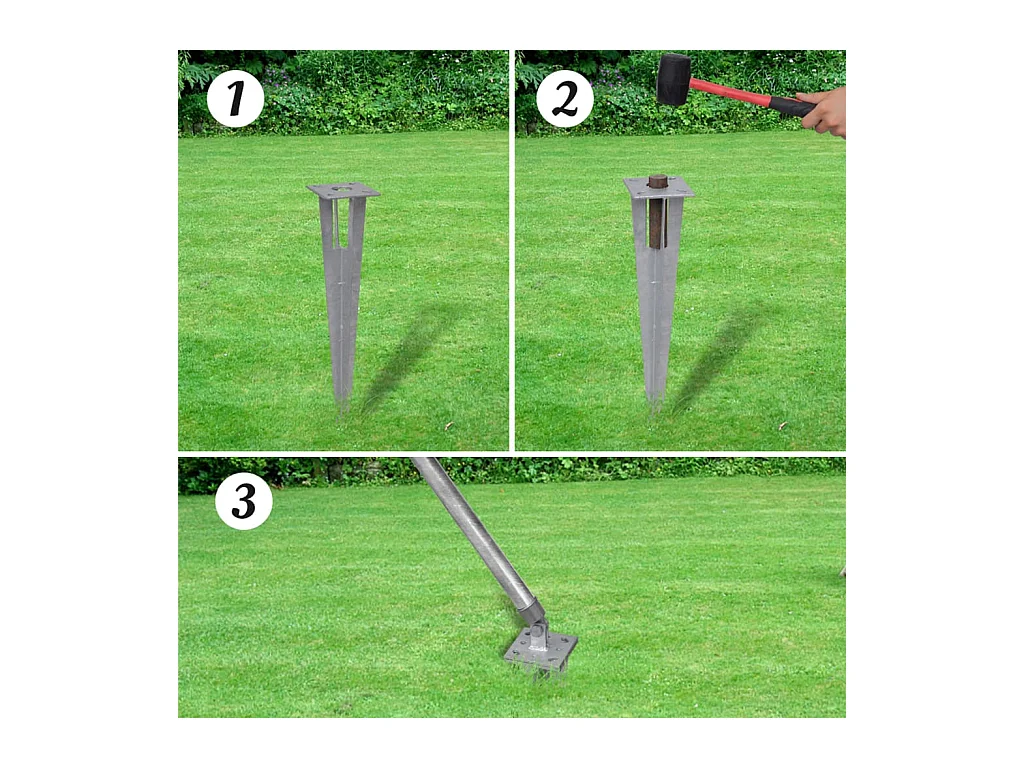 1

2

3