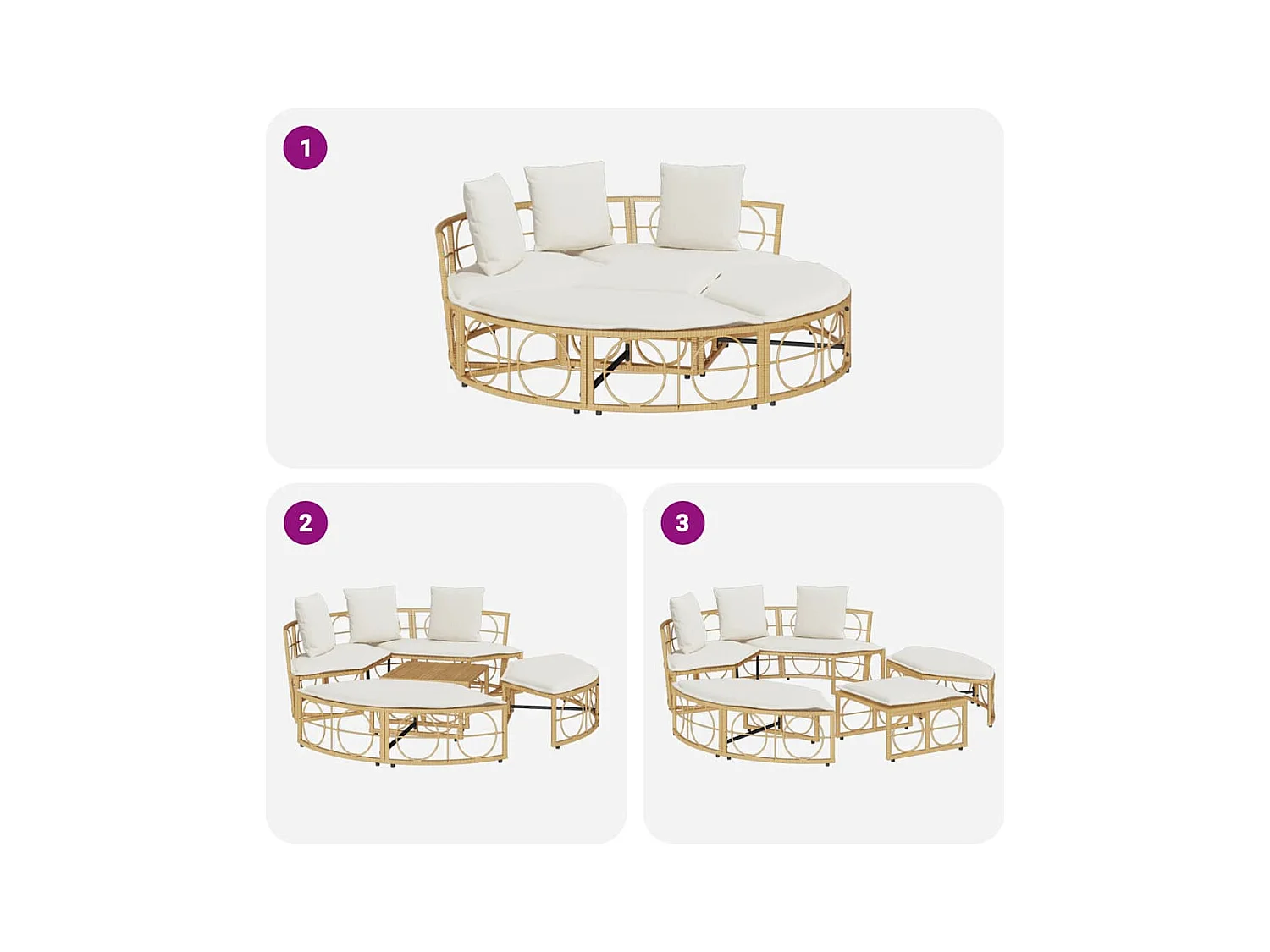 1

2

3