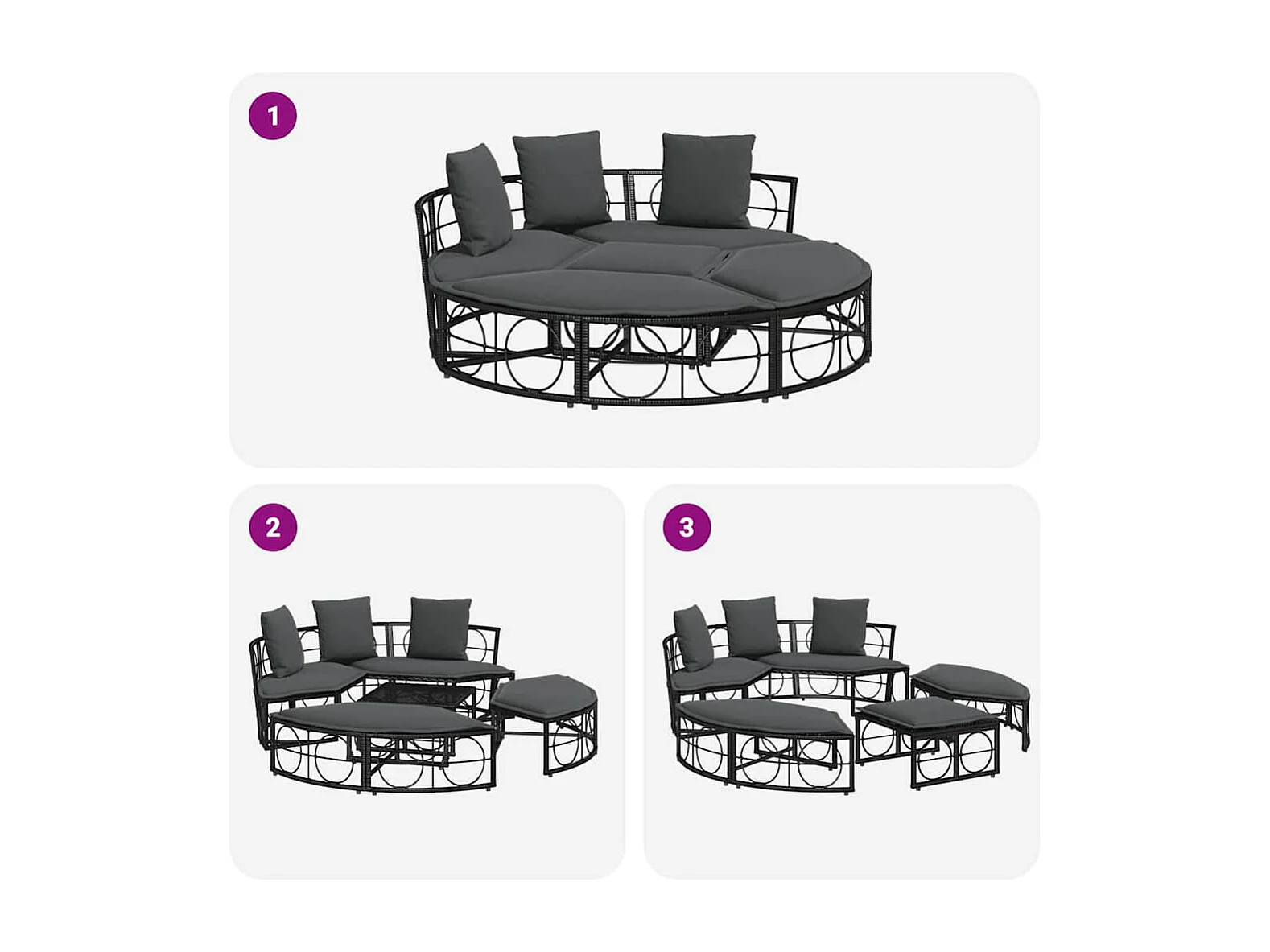 1

2

3