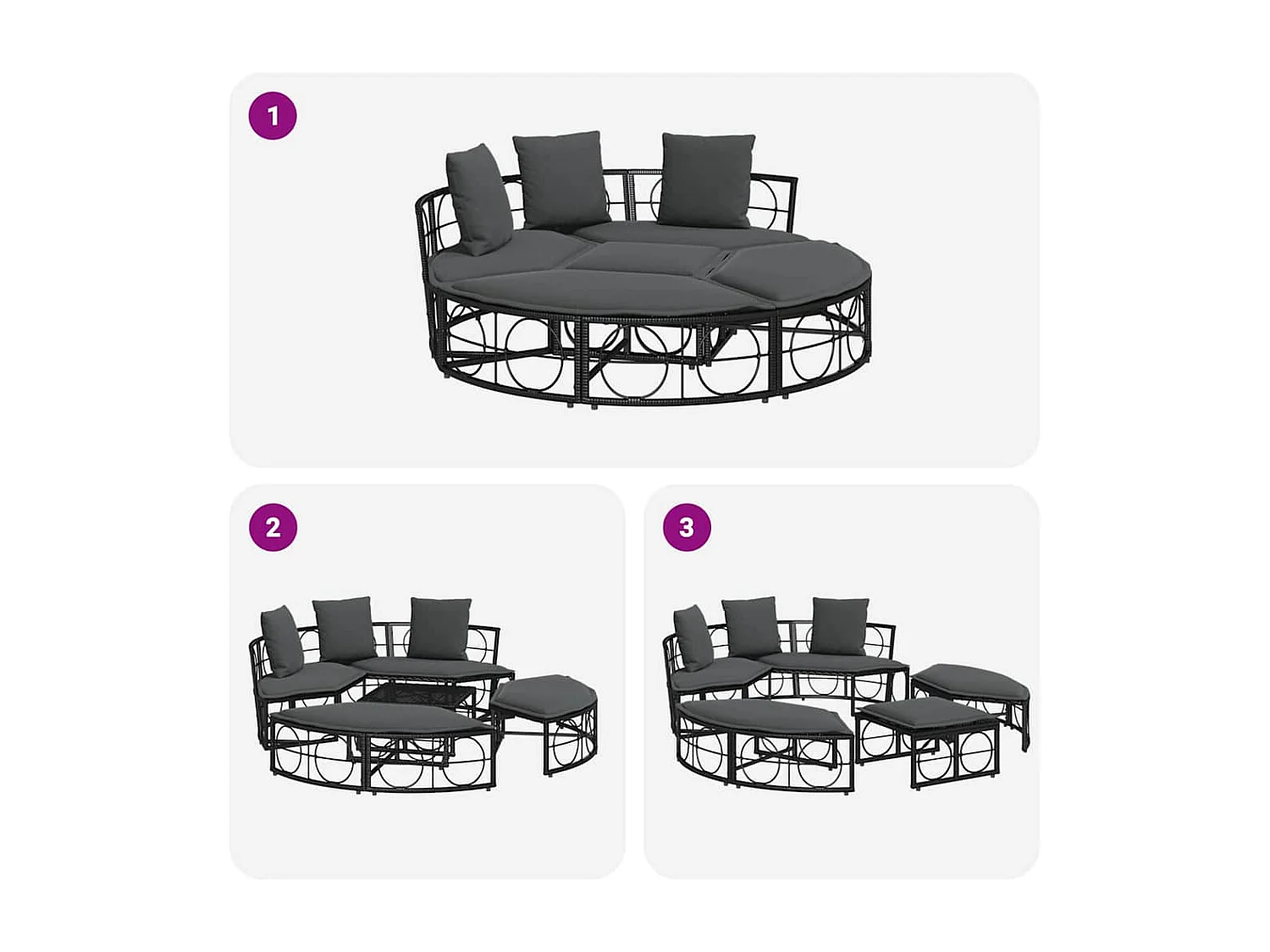 1

2

3