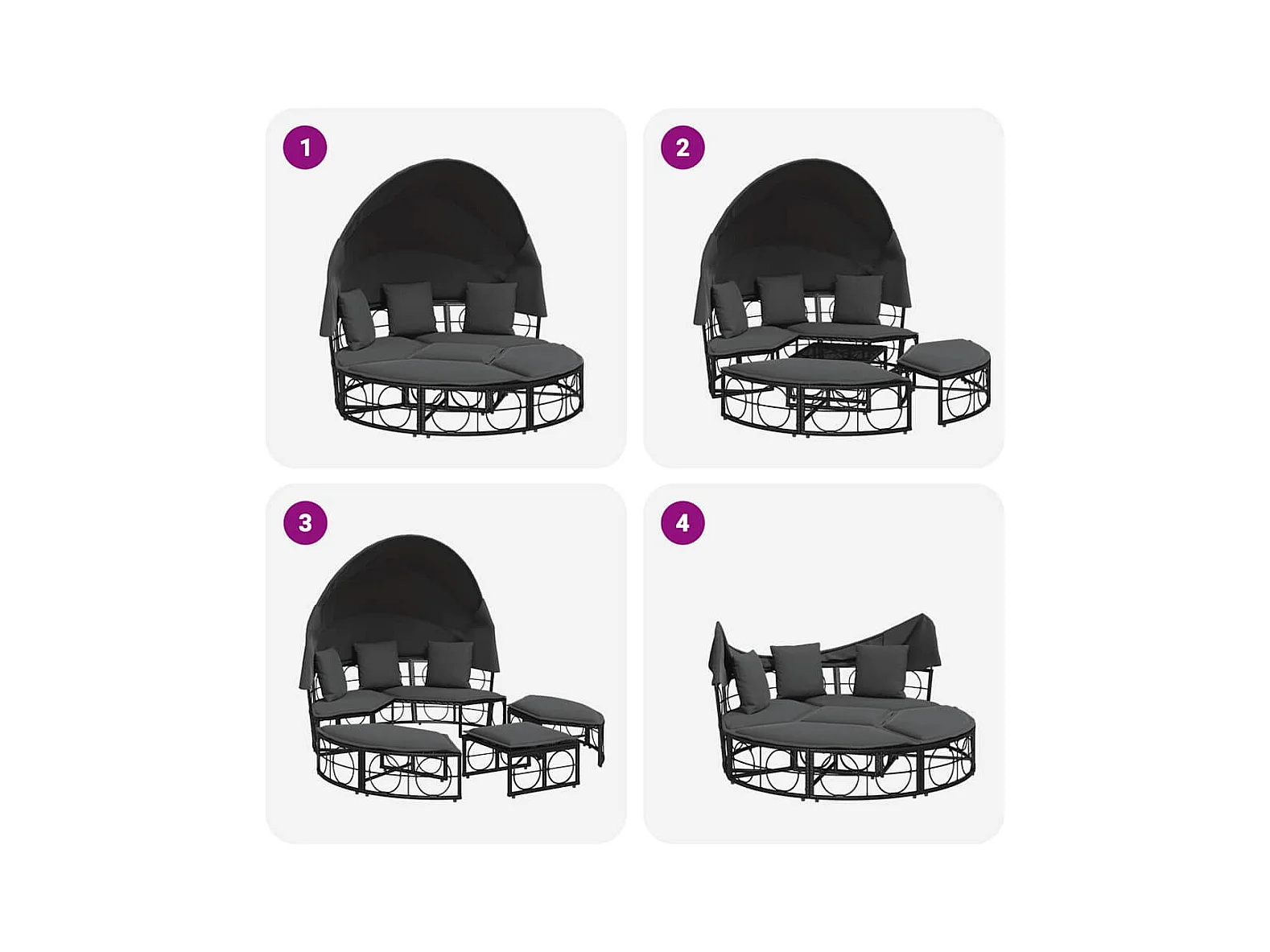 1

2

3

4