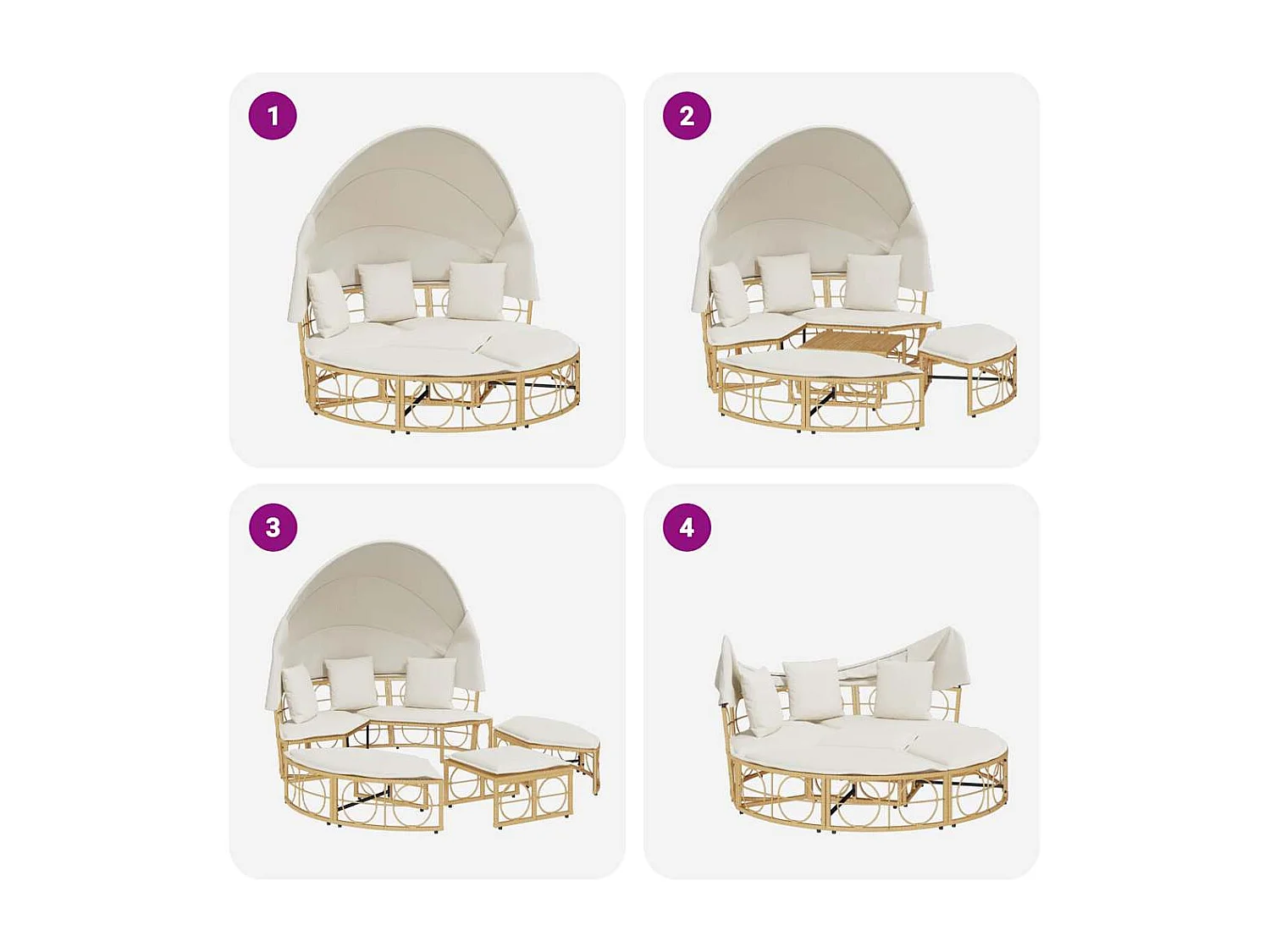 1

2

3

4