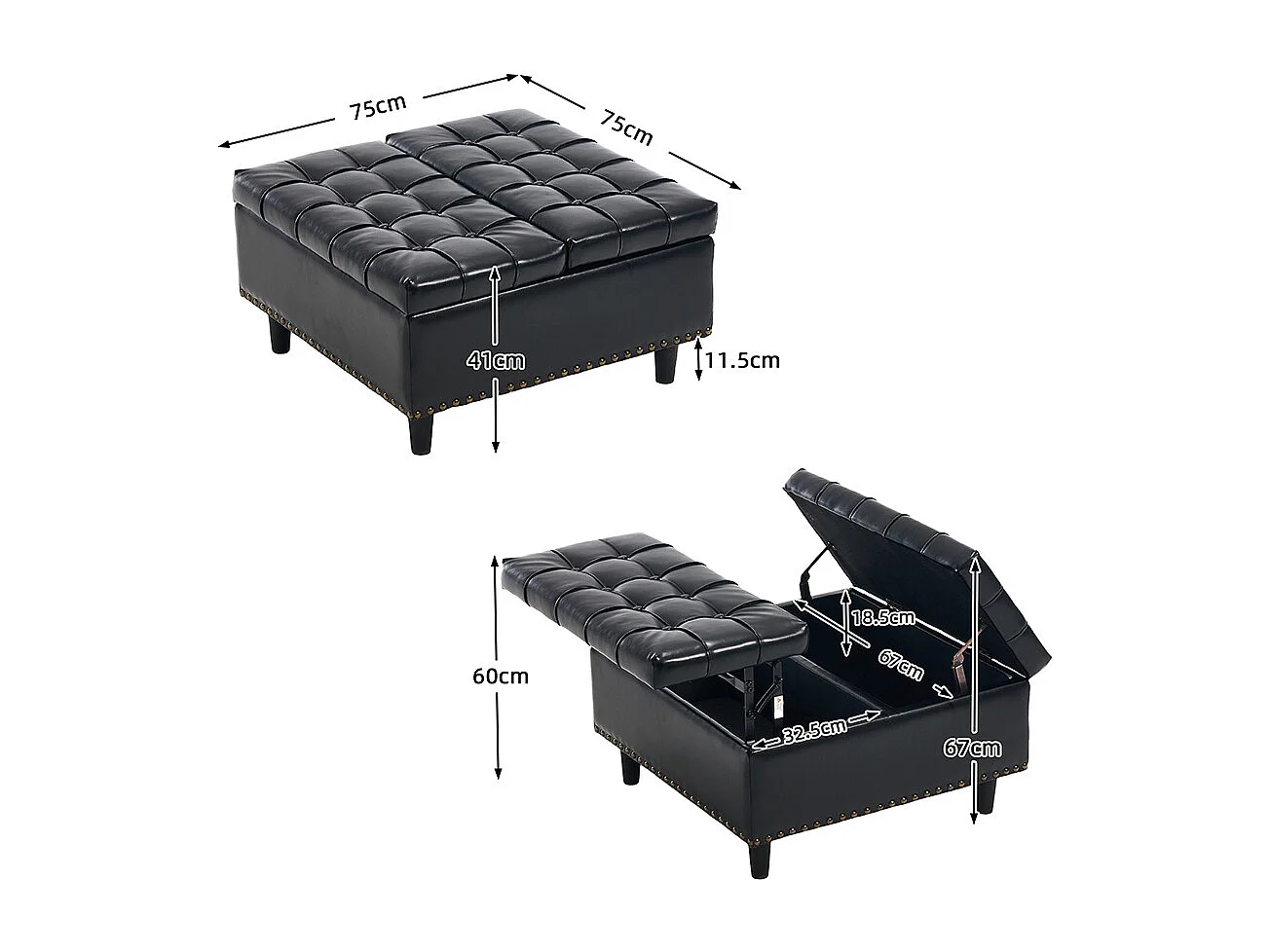 75cm
75cm
41cm
11.5cm
60cm
18.5cm
67cm
32.5cm
67cm