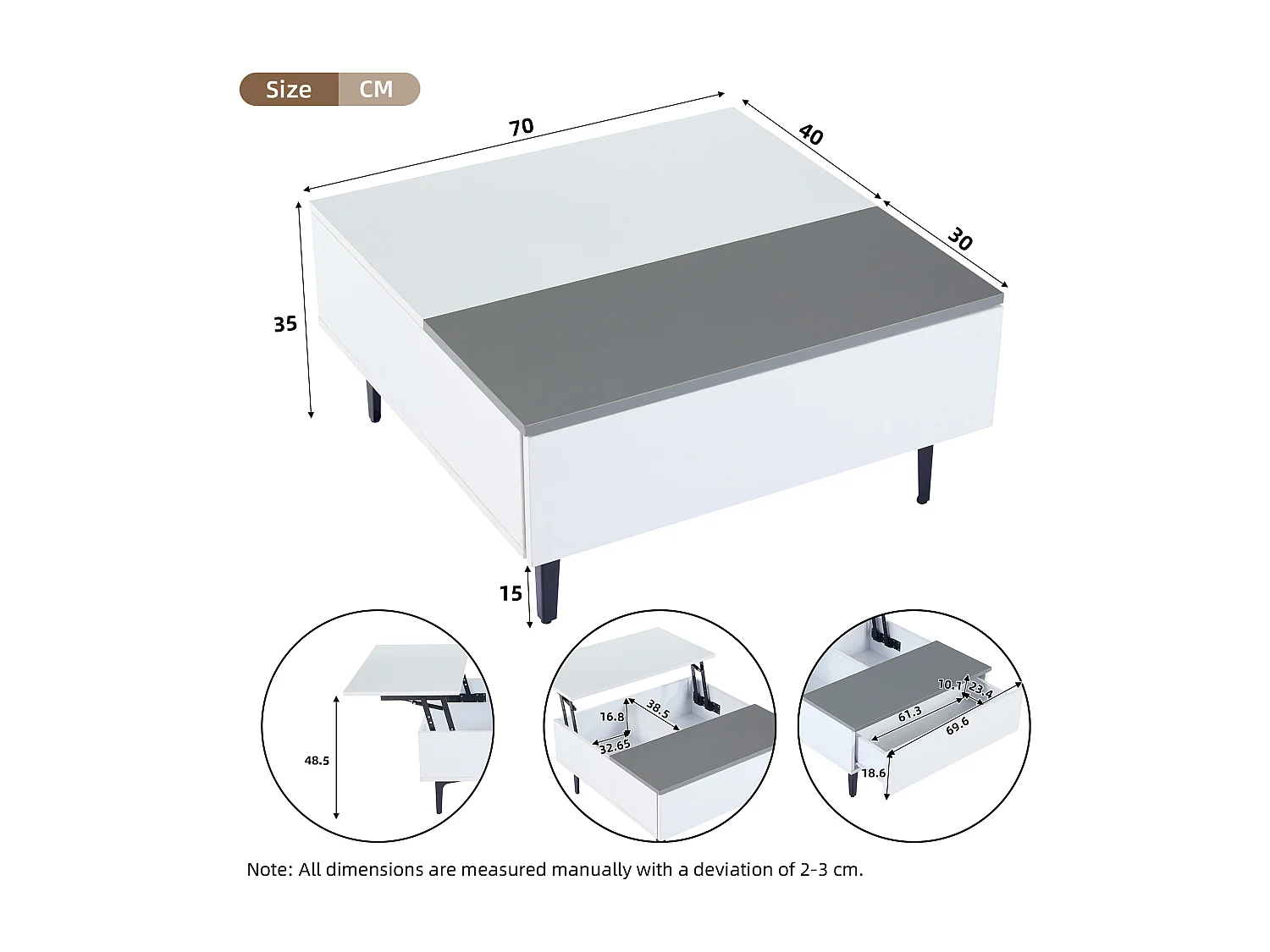 Size CM

70

40

30

35

15

48.5

16.8

38.5

32.65

10.1

23.4

61.3

69.6

18.6

Note: All dimensions are measured manually with a deviation of 2-3 cm.