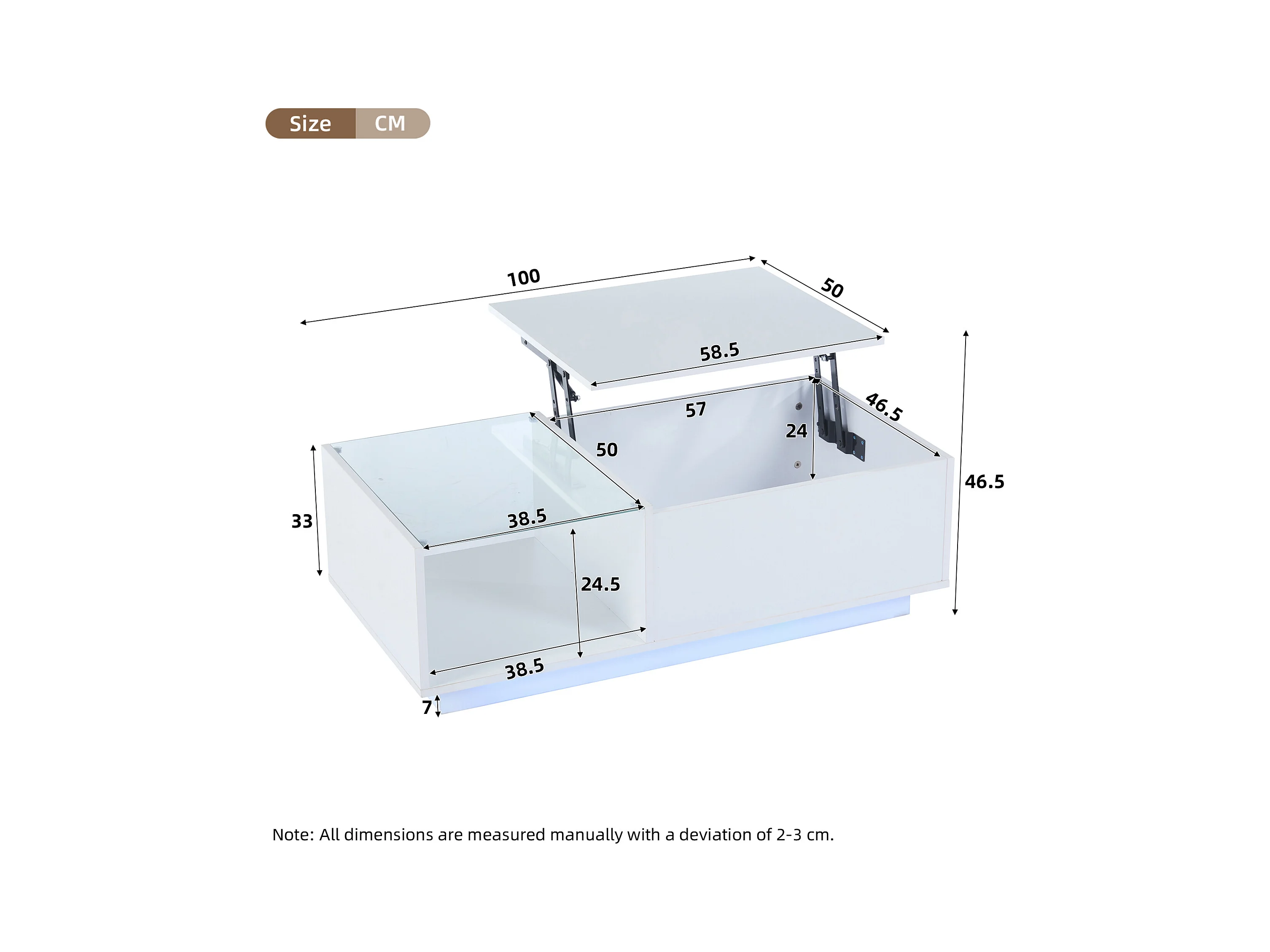 Size CM

100

50

58.5

57

46.5

24

50

46.5

33

38.5

24.5

38.5

7

Note: All dimensions are measured manually with a deviation of 2-3 cm.