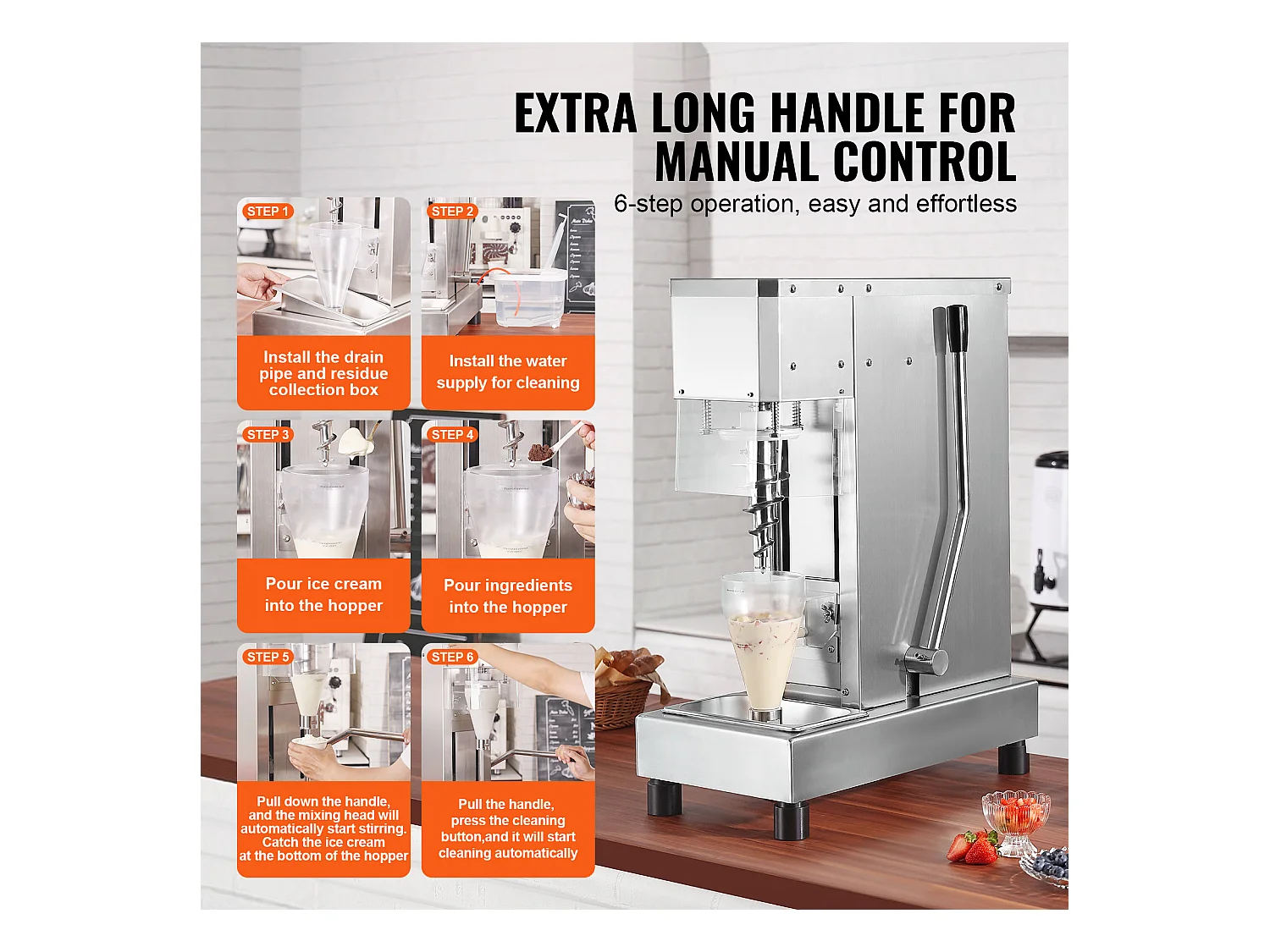 EXTRA LONG HANDLE FOR MANUAL CONTROL

6-step operation, easy and effortless

STEP 1

Install the drain pipe and residue collection box

STEP 2

Install the water supply for cleaning

STEP 3

Pour ice cream into the hopper

STEP 4

Pour ingredients into the hopper

STEP 5

Pull down the handle, and the mixing head will automatically start stirring. Catch the ice cream at the bottom of the hopper

STEP 6

Pull the handle, press the cleaning button,and it will start cleaning automatically