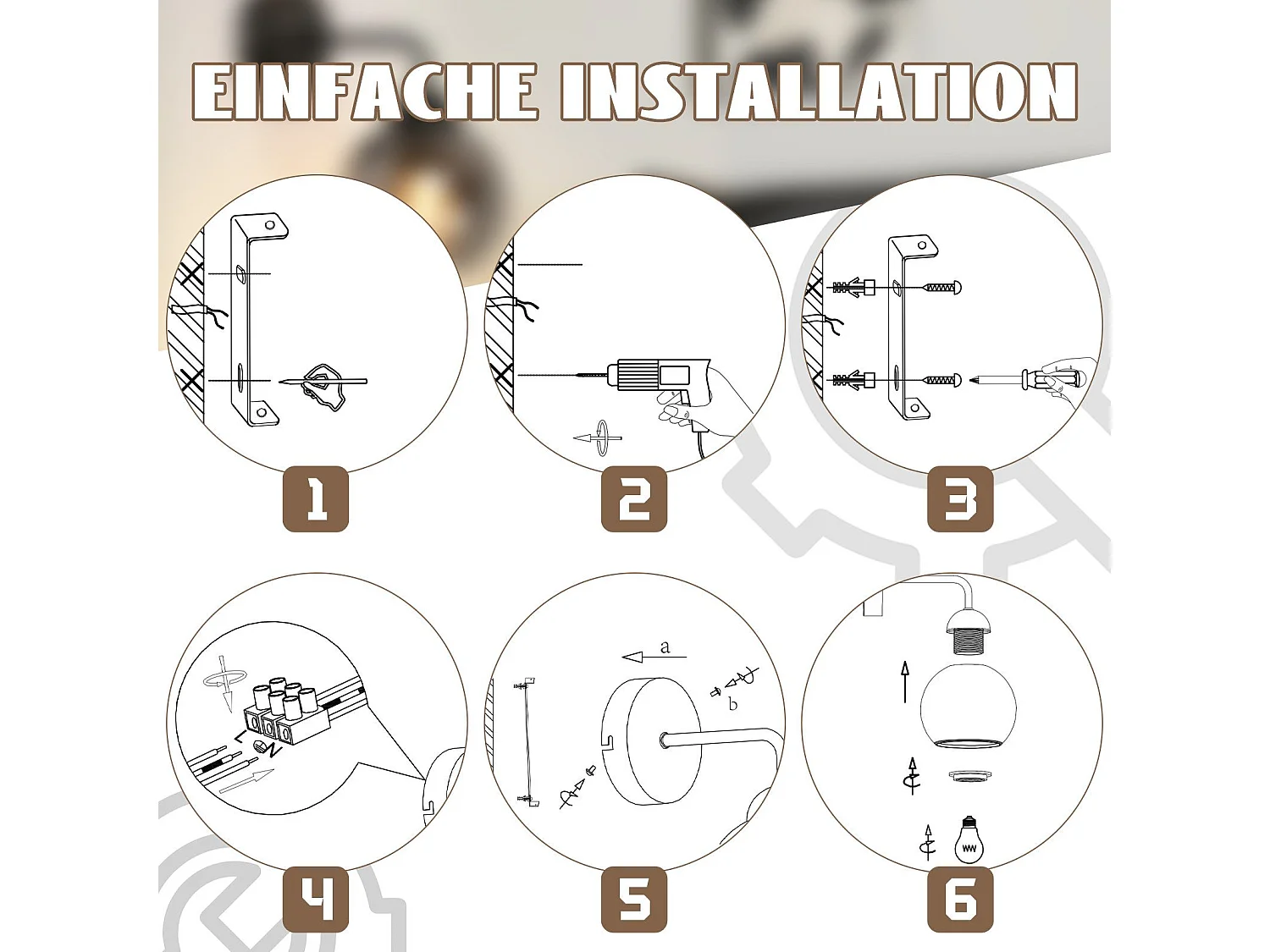 EINFACHE INSTALLATION

1

2

3

L
N

4

a
b

5

6