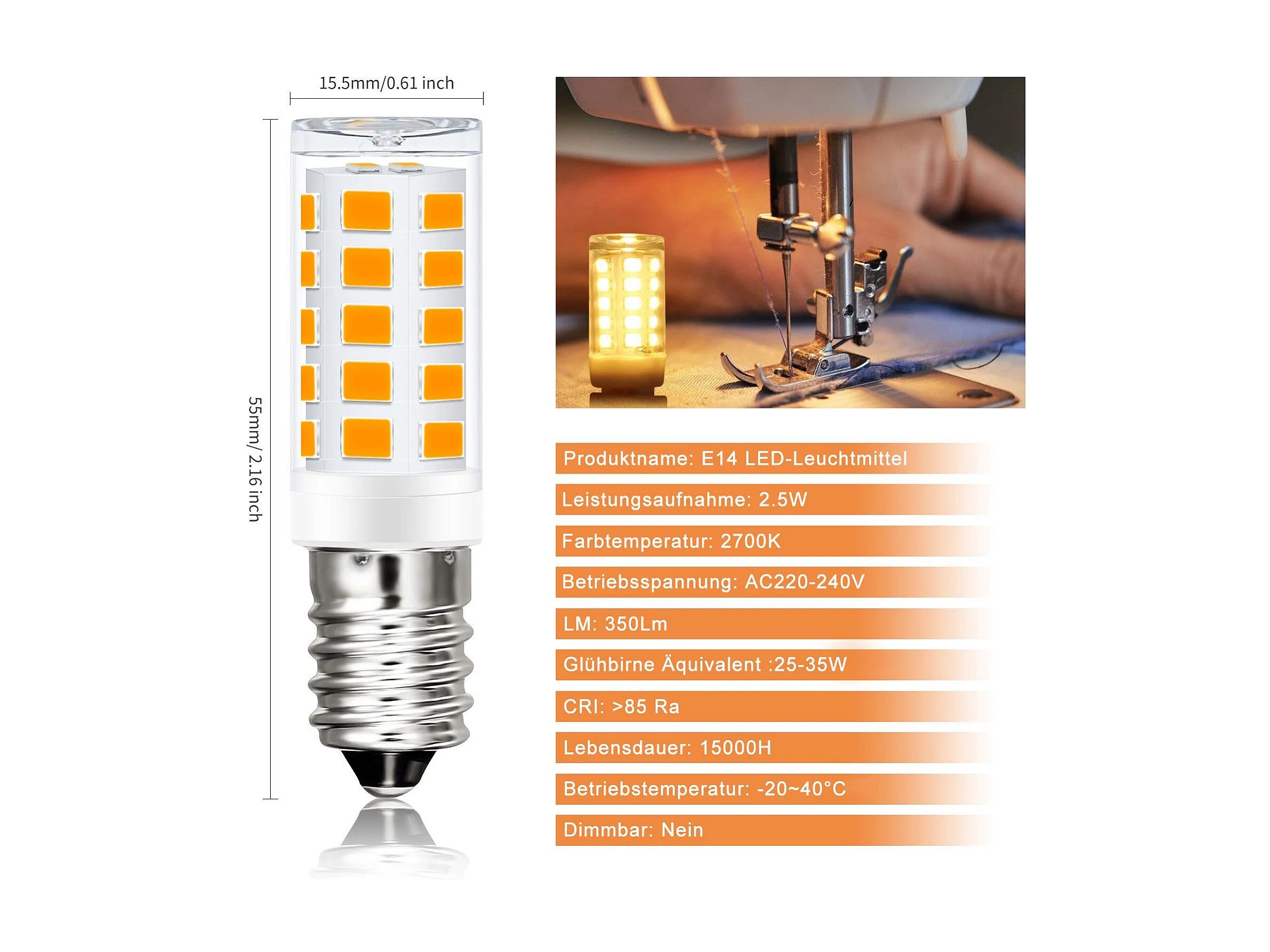 15.5mm/0.61 inch

55mm/ 2.16 inch

Produktname: E14 LED-Leuchtmittel

Leistungsaufnahme: 2.5W

Farbtemperatur: 2700K

Betriebsspannung: AC220-240V

LM: 350Lm

Glühbirne Äquivalent :25-35W

CRI: >85 Ra

Lebensdauer: 15000H

Betriebstemperatur: -20~40°C

Dimmbar: Nein