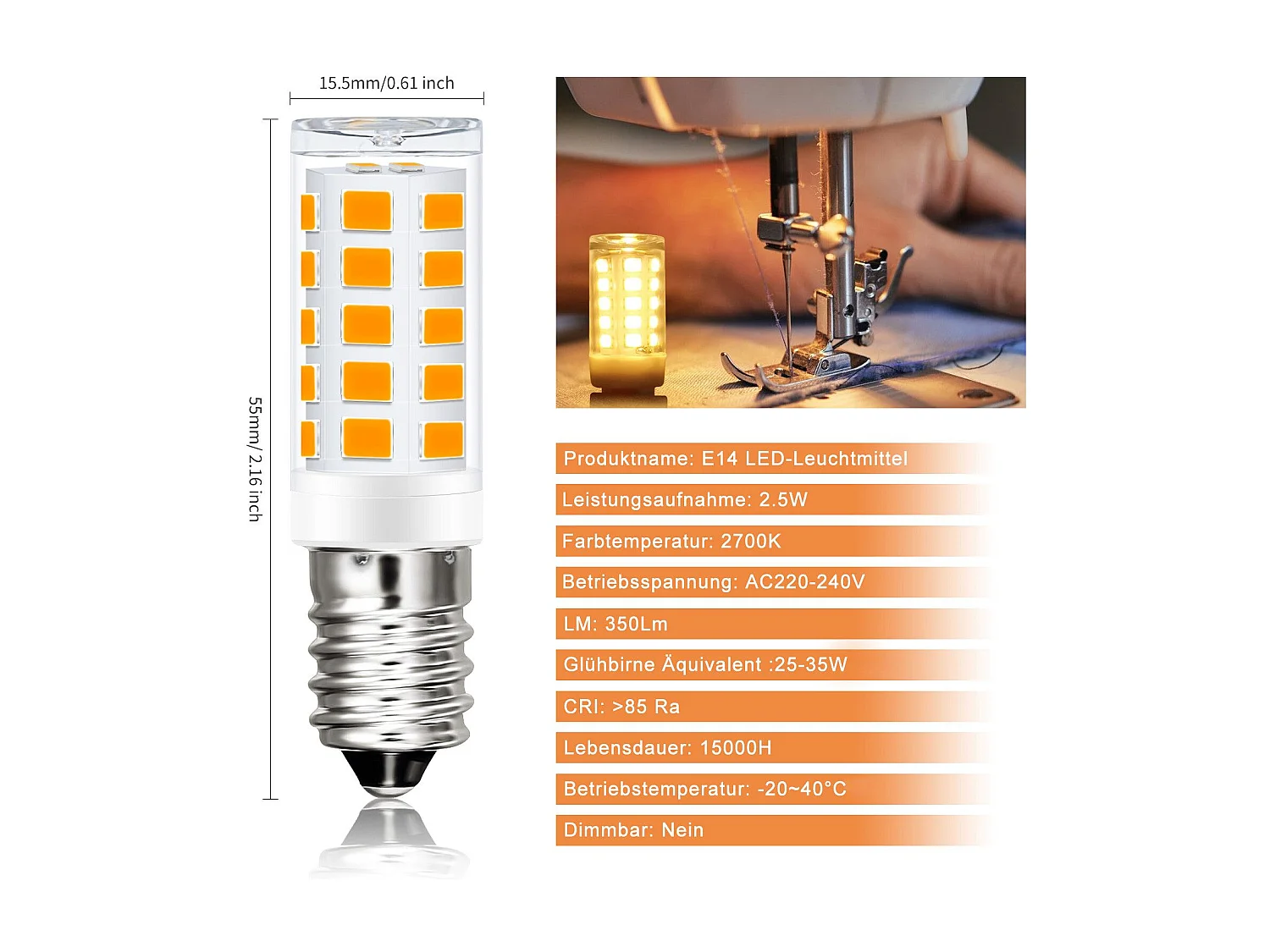 15.5mm/0.61 inch

55mm/ 2.16 inch

Produktname: E14 LED-Leuchtmittel

Leistungsaufnahme: 2.5W

Farbtemperatur: 2700K

Betriebsspannung: AC220-240V

LM: 350Lm

Glühbirne Äquivalent :25-35W

CRI: >85 Ra

Lebensdauer: 15000H

Betriebstemperatur: -20~40°C

Dimmbar: Nein