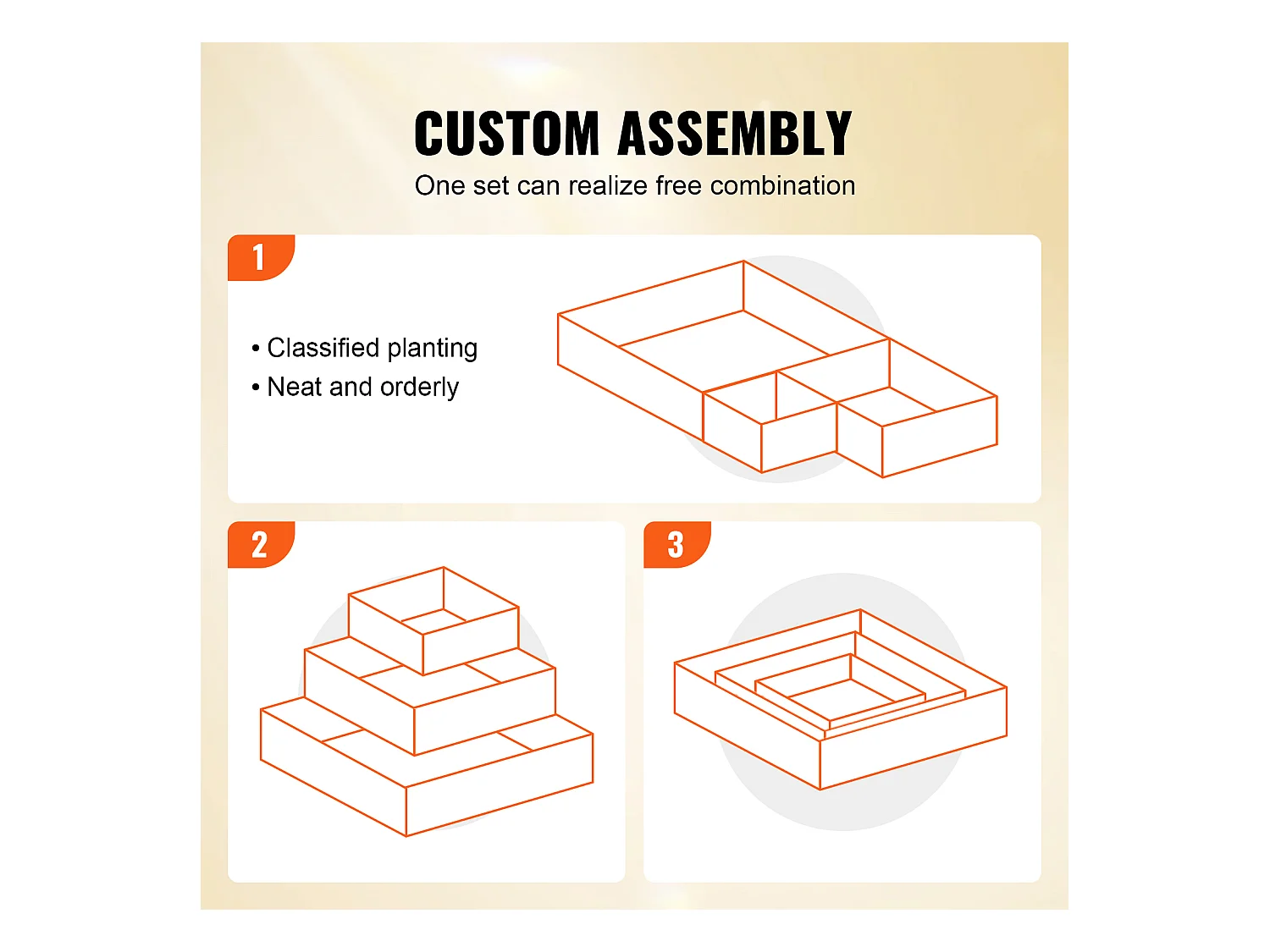 CUSTOM ASSEMBLY
One set can realize free combination

1

• Classified planting
• Neat and orderly

2

3