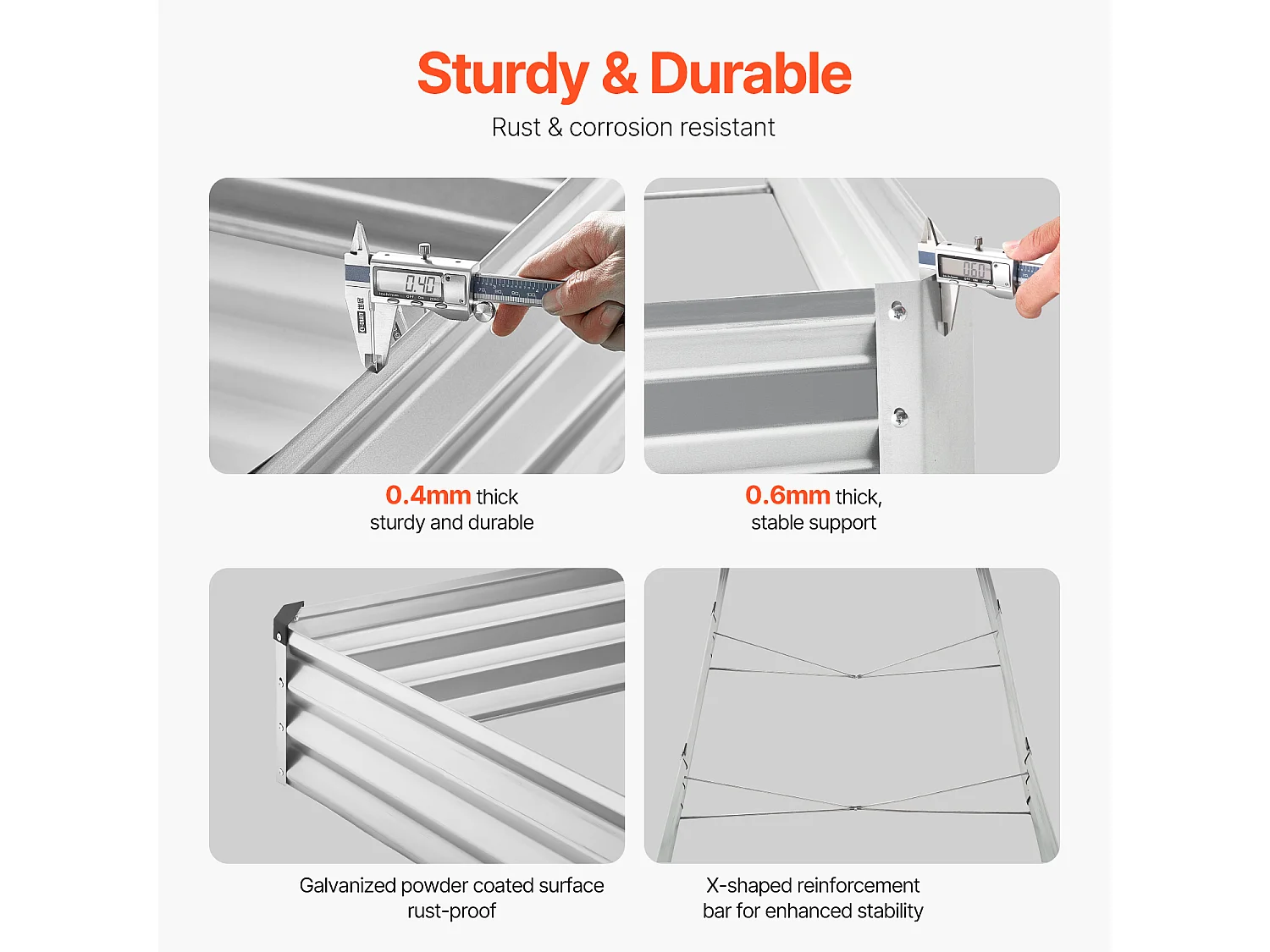 Sturdy & Durable

Rust & corrosion resistant

0.40

0.60

0.4mm thick
sturdy and durable

0.6mm thick,
stable support

Galvanized powder coated surface
rust-proof

X-shaped reinforcement
bar for enhanced stability