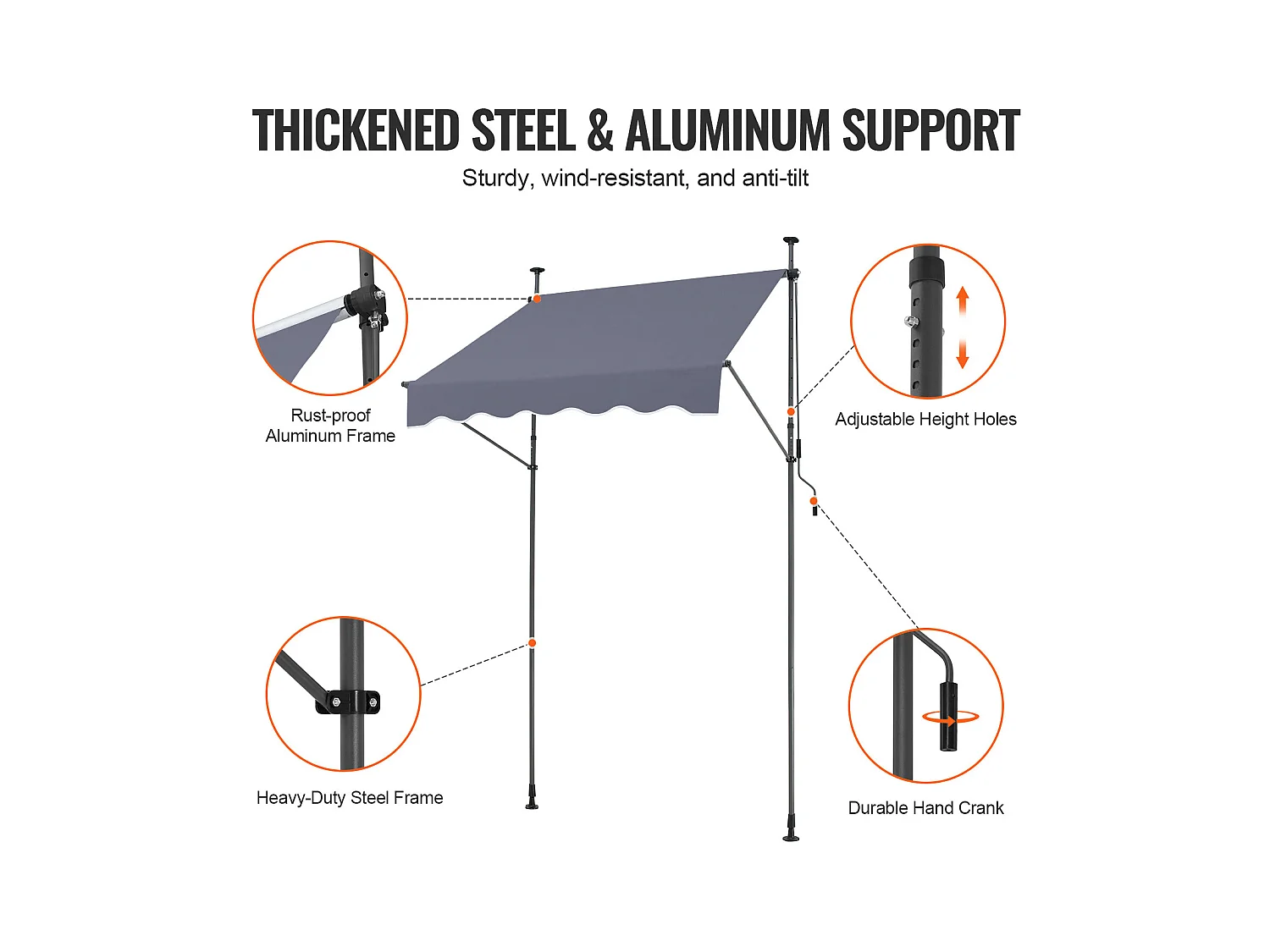 THICKENED STEEL & ALUMINUM SUPPORT

Sturdy, wind-resistant, and anti-tilt

Rust-proof Aluminum Frame

Adjustable Height Holes

Heavy-Duty Steel Frame

Durable Hand Crank