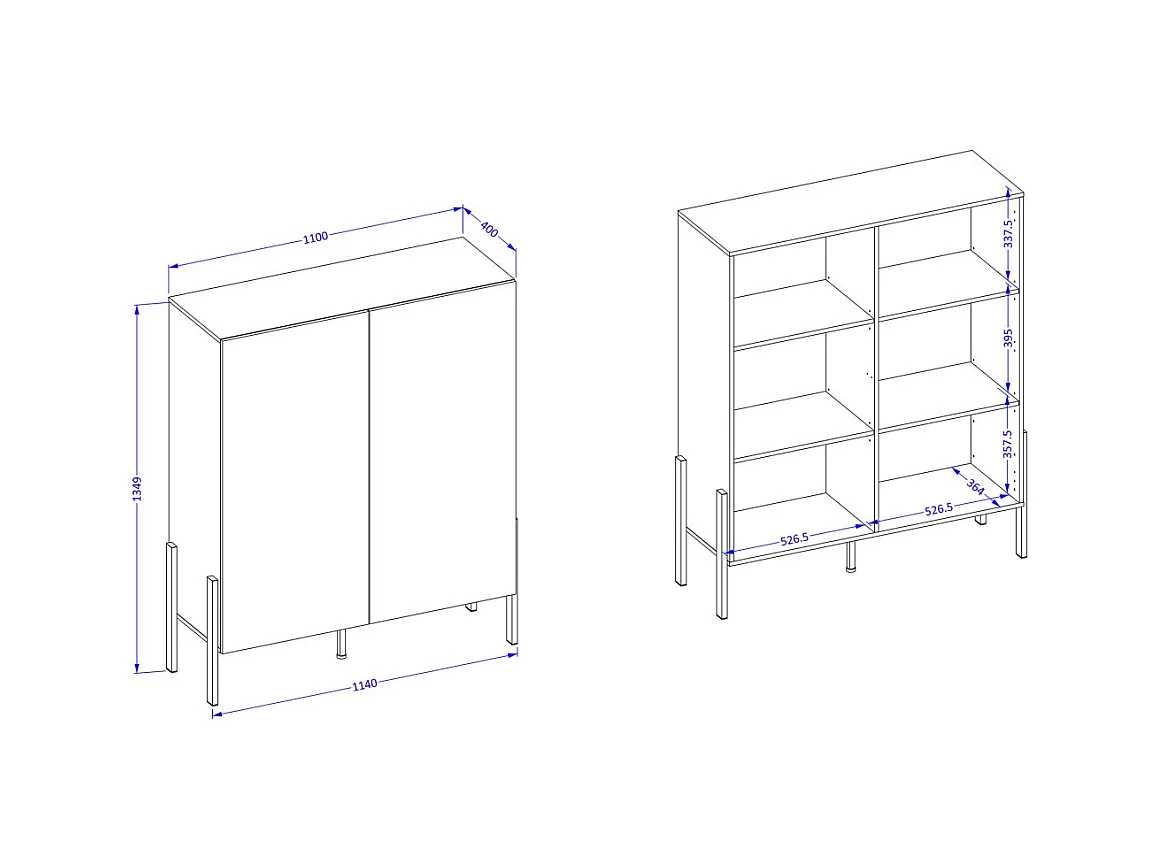 1100
400
1349
1140

337.5
395
357.5
364
526.5
526.5