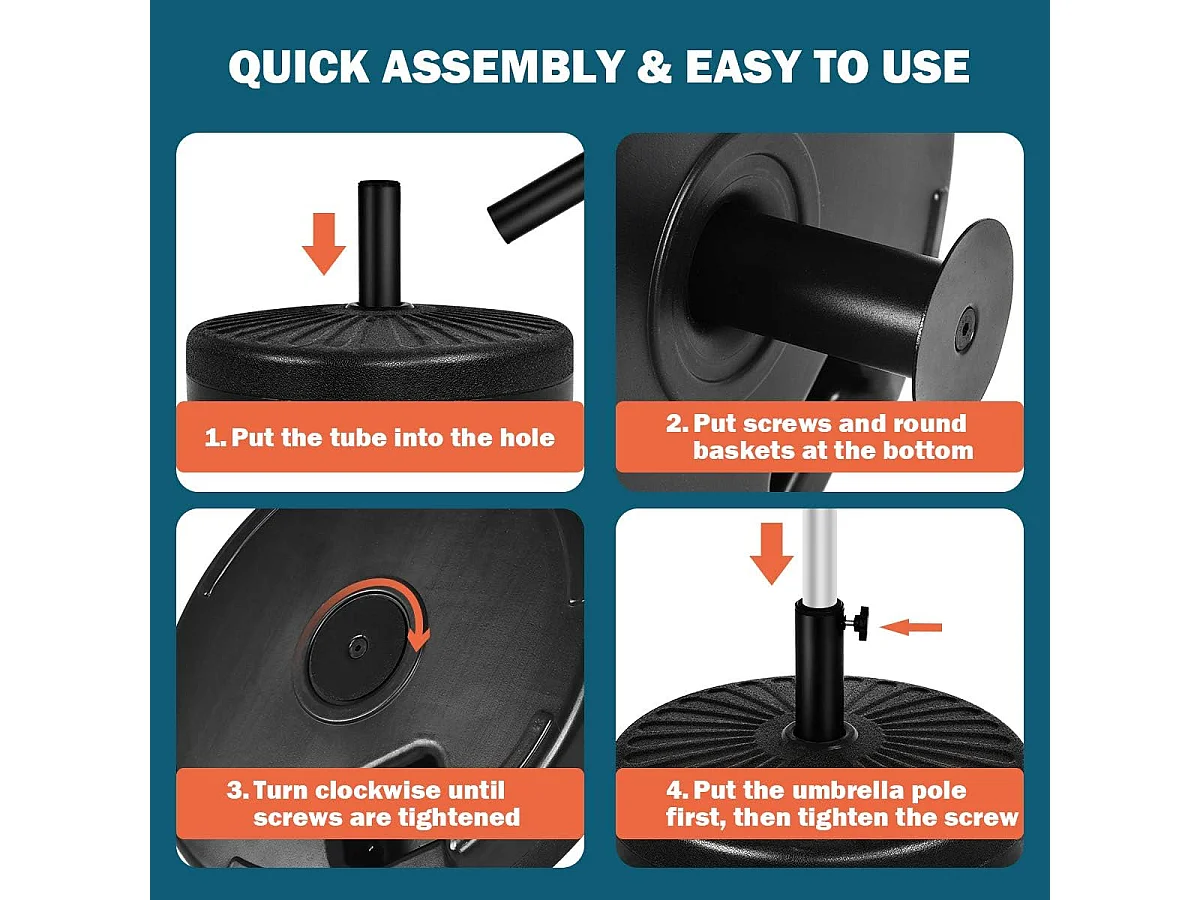 QUICK ASSEMBLY & EASY TO USE

1. Put the tube into the hole

2. Put screws and round baskets at the bottom

3. Turn clockwise until screws are tightened

4. Put the umbrella pole first, then tighten the screw