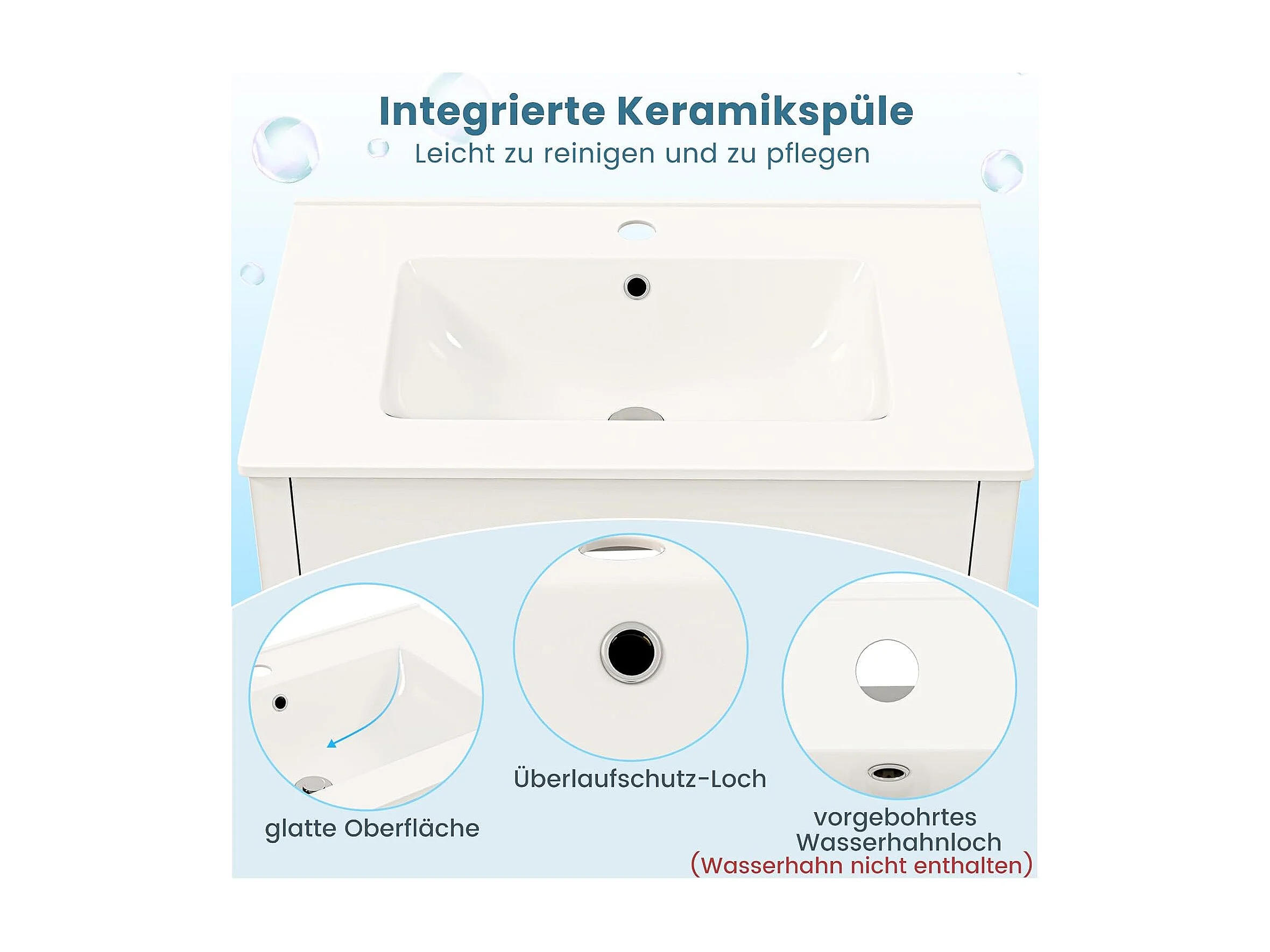 Integrierte Keramikspüle
Leicht zu reinigen und zu pflegen

glatte Oberfläche

Überlaufschutz-Loch

vorgebohrtes Wasserhahnloch
(Wasserhahn nicht enthalten)